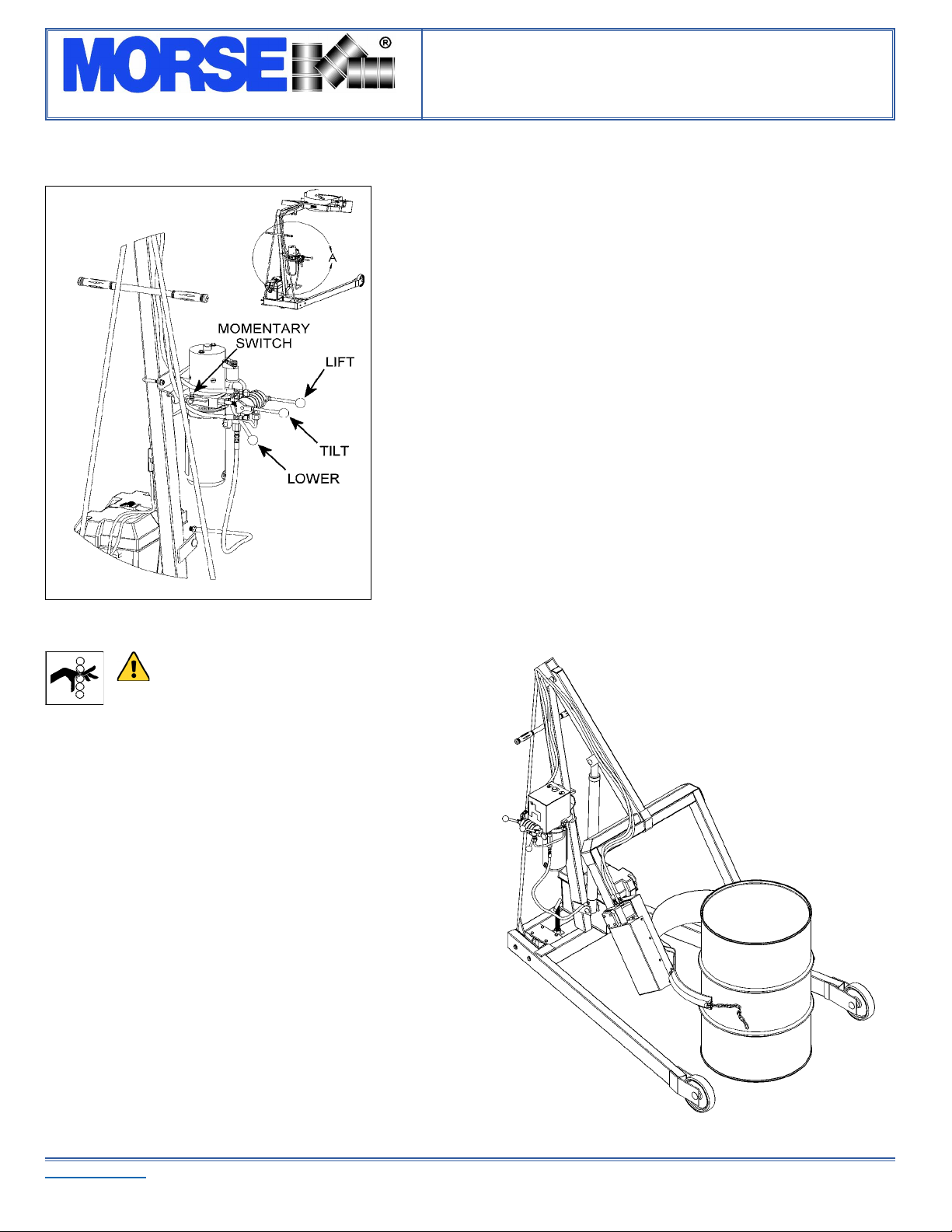 MORSE®

A

MOMENTARY SWITCH

LIFT

TILT

LOWER