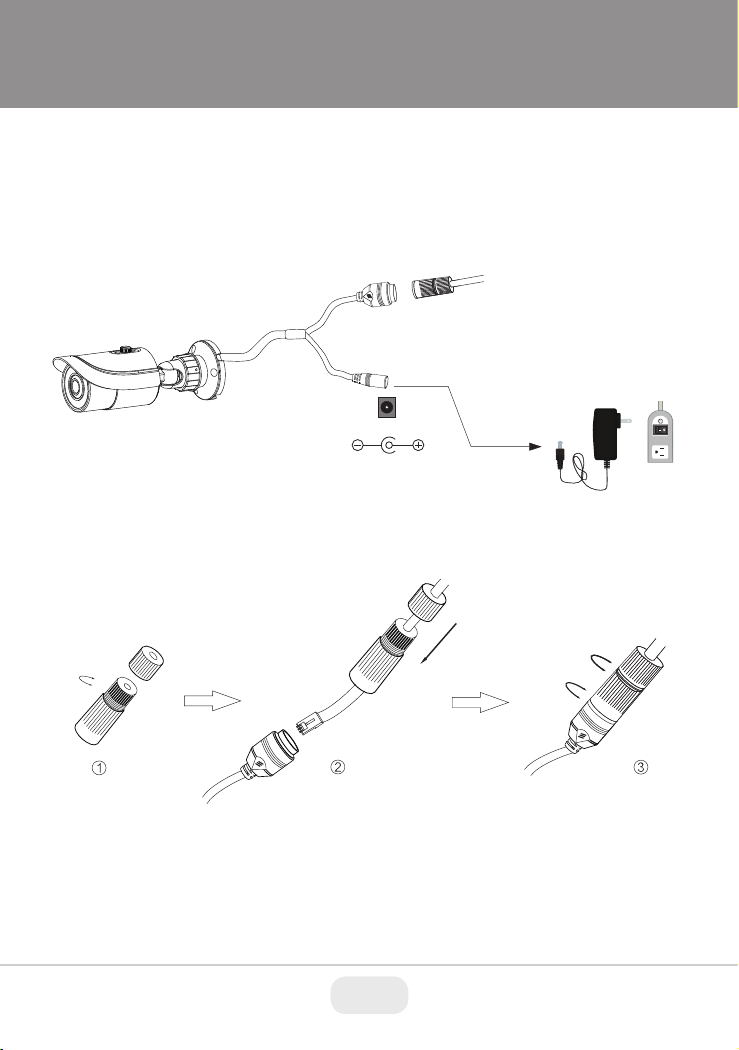 ①

②

③