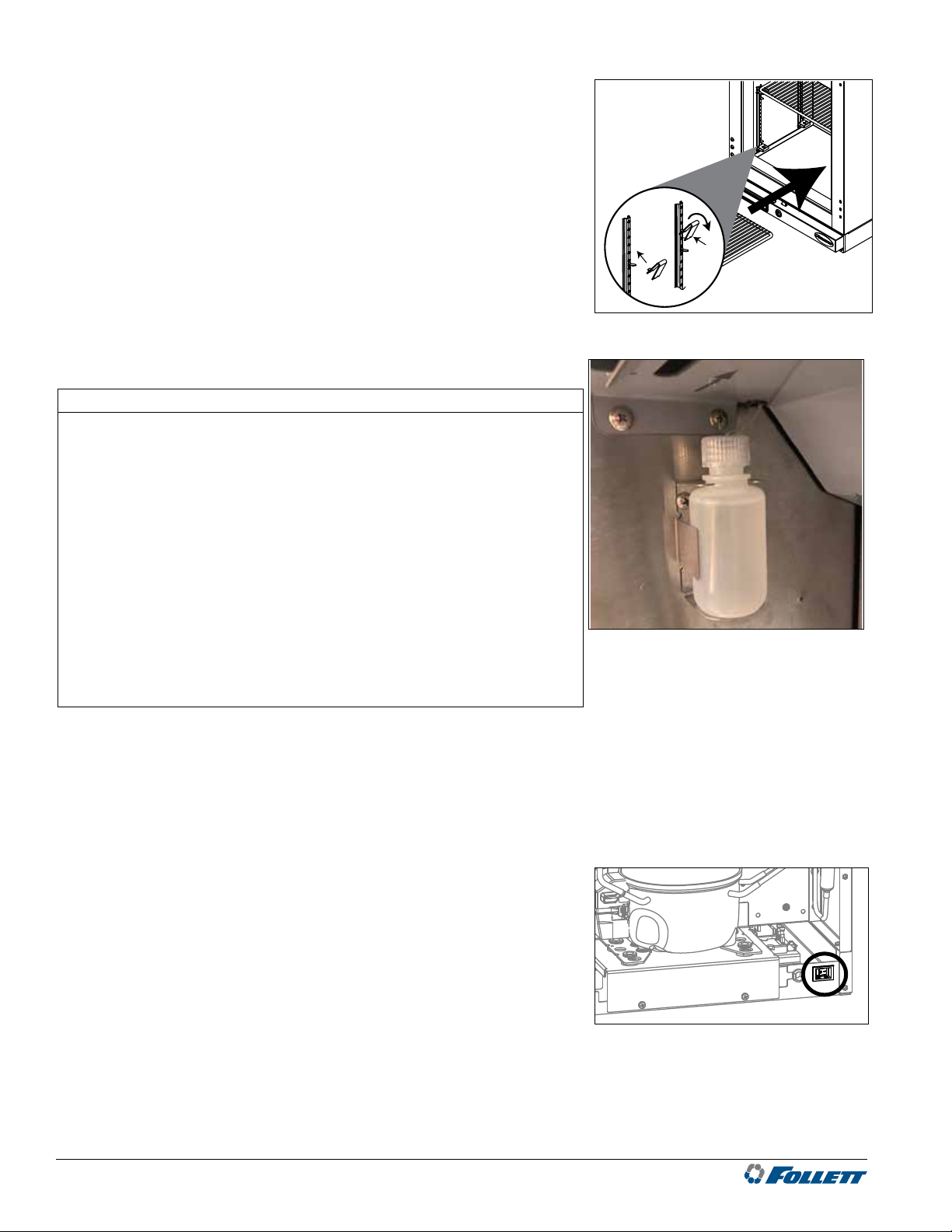 FOLLETT