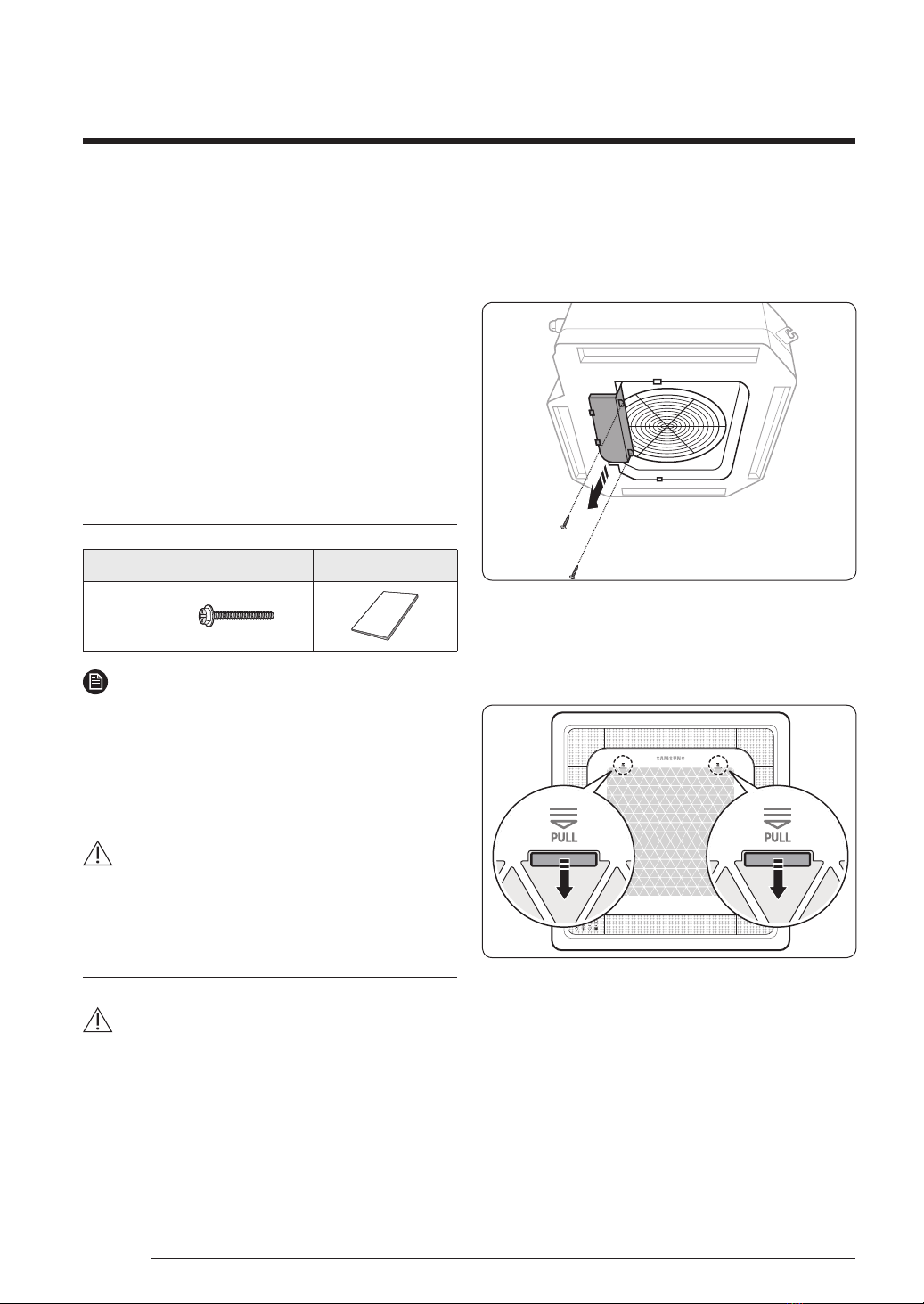 SAMSUNG

PULL

PULL