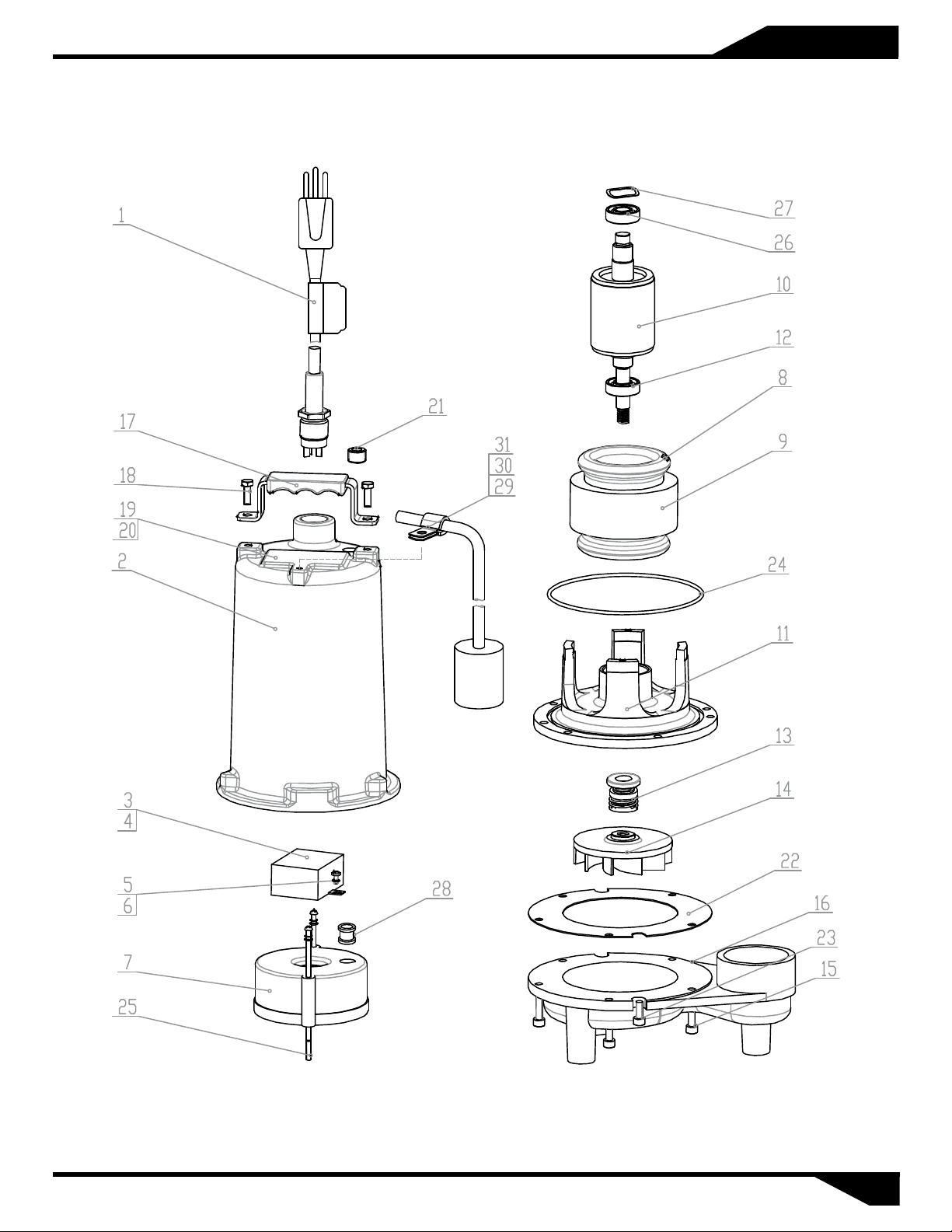 1
17
18
19
20
2
3
4
5
6
7
25
21
31
30
29
28
27
26
10
12
8
9
24
11
13
14
22
16
23
15