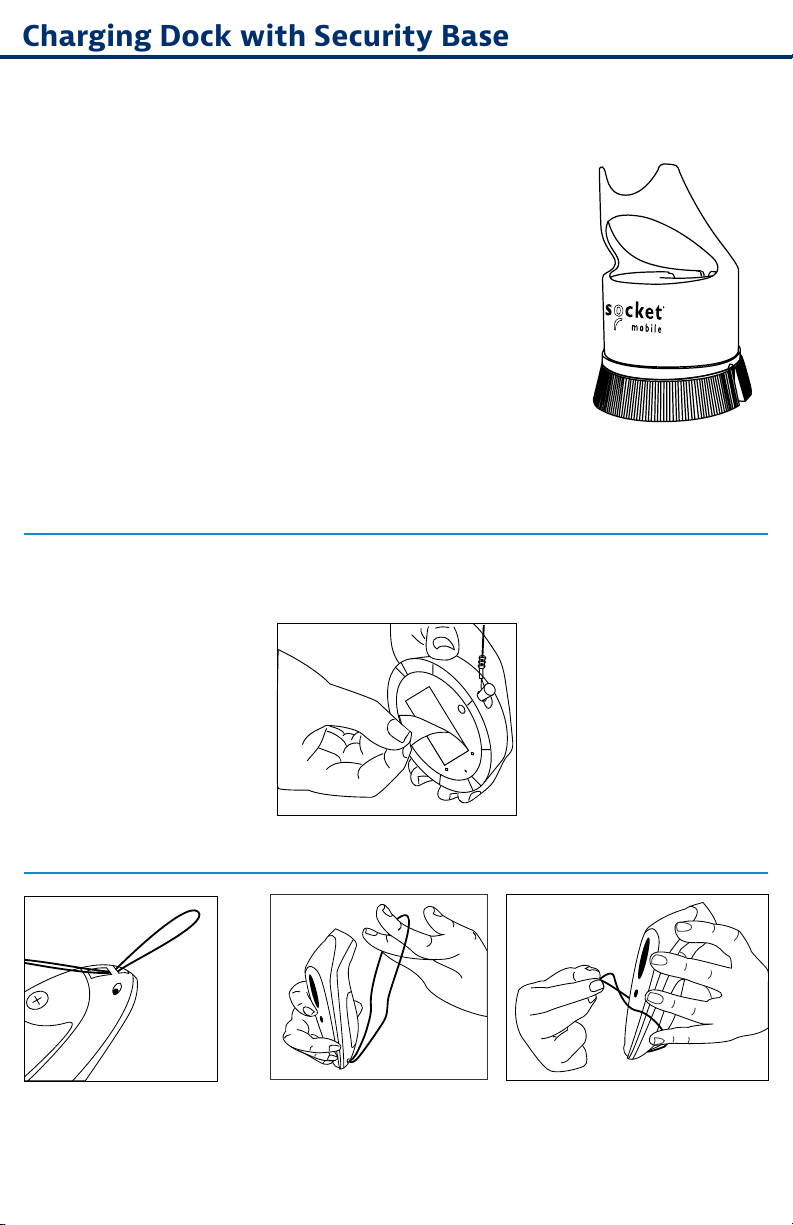 Charging Dock with Security Base

socket mobile