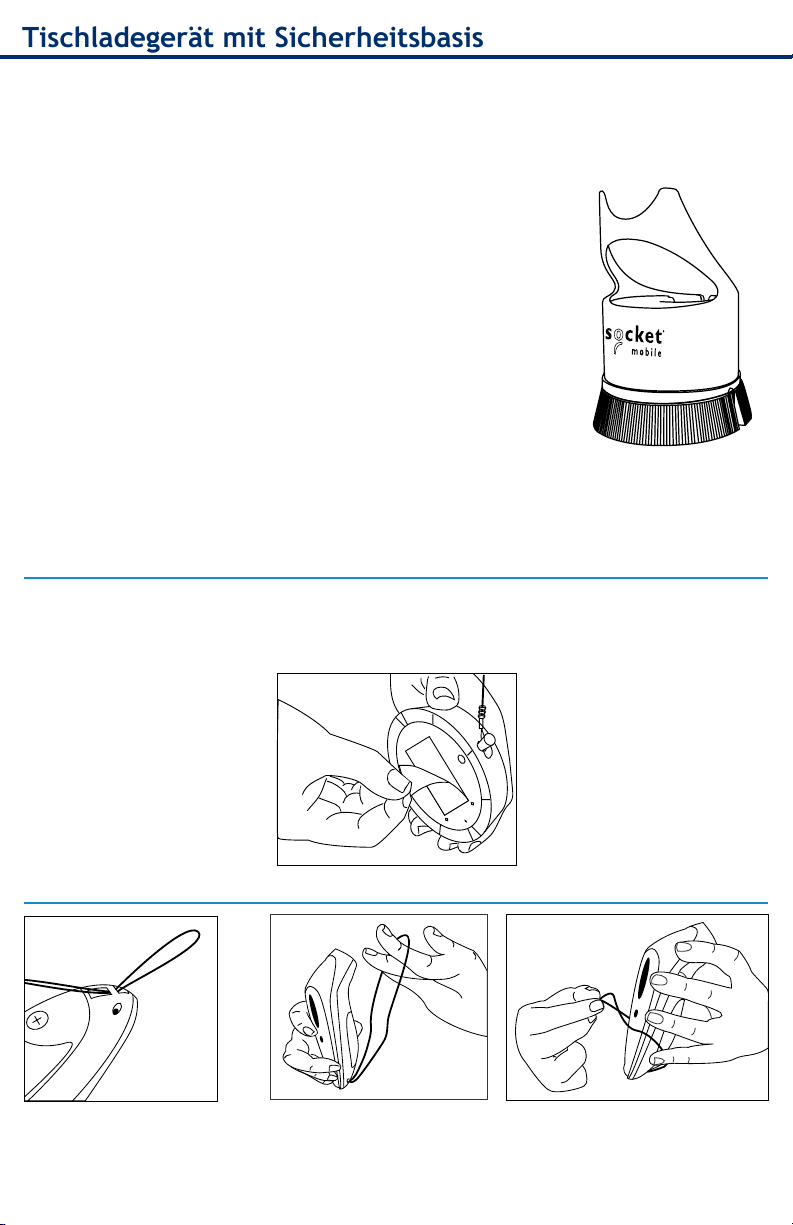 Tischladegerät mit Sicherheitsbasis

socket mobile