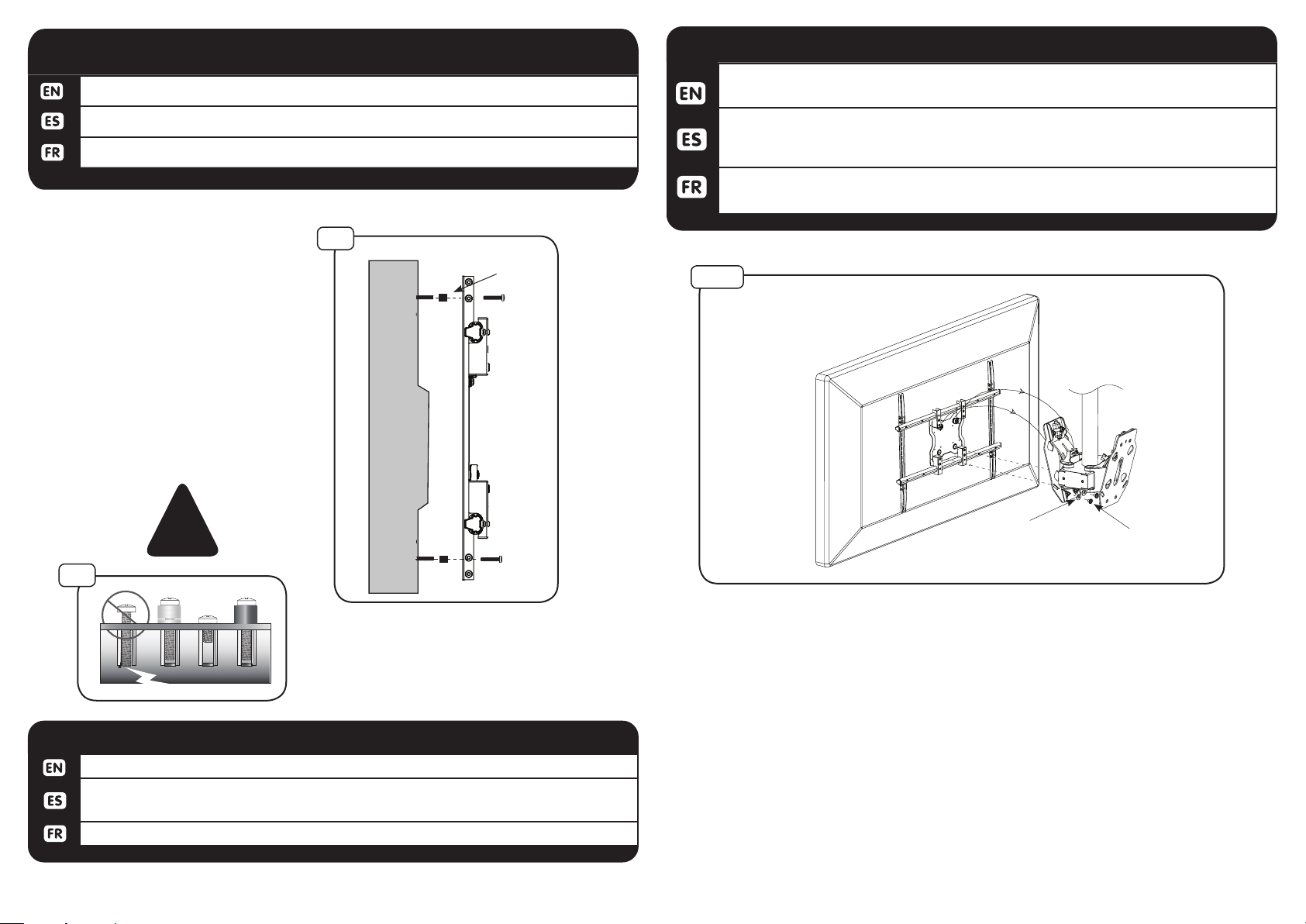 EN
ES
FR

EN
ES
FR

EN
ES
FR