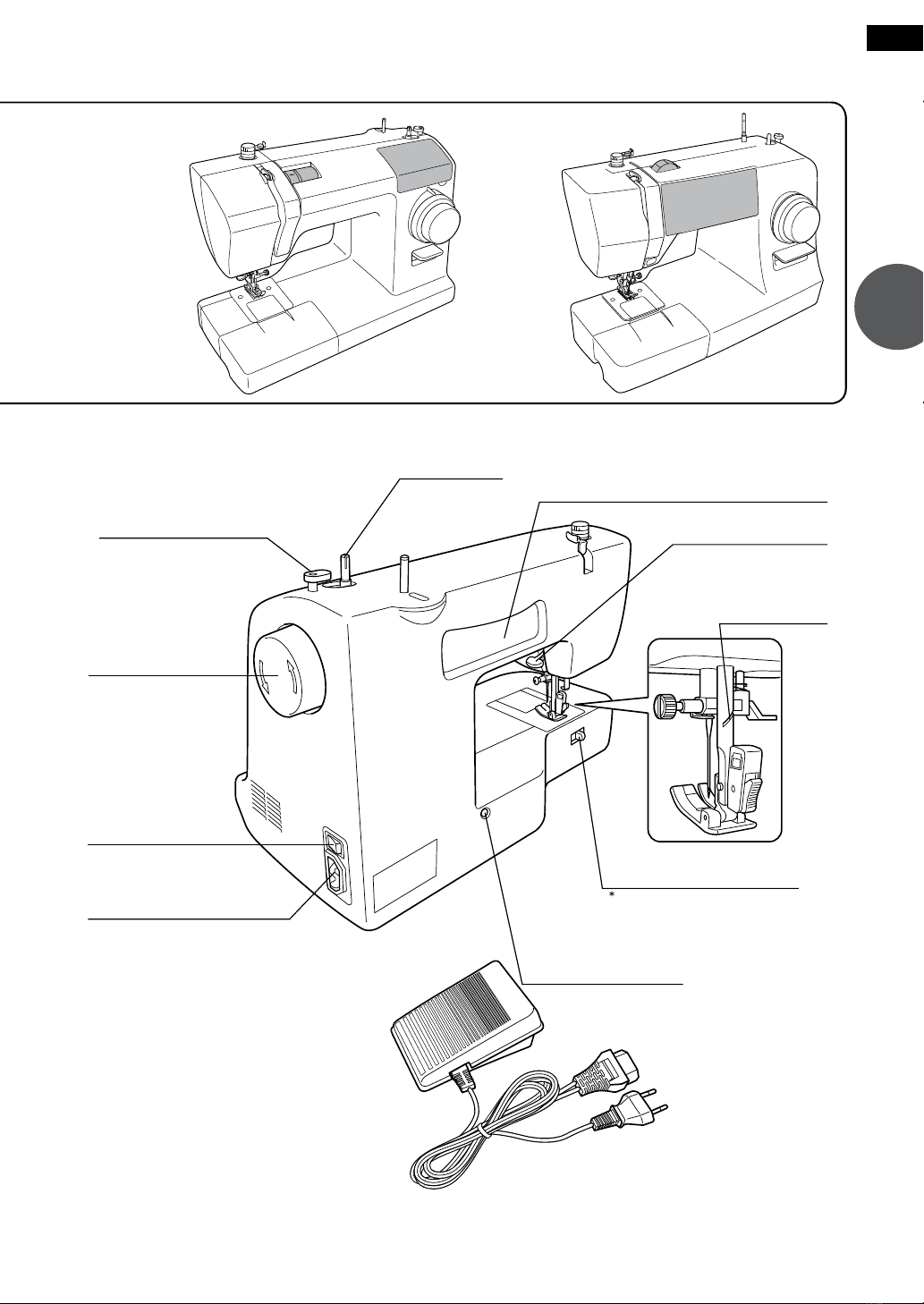 *