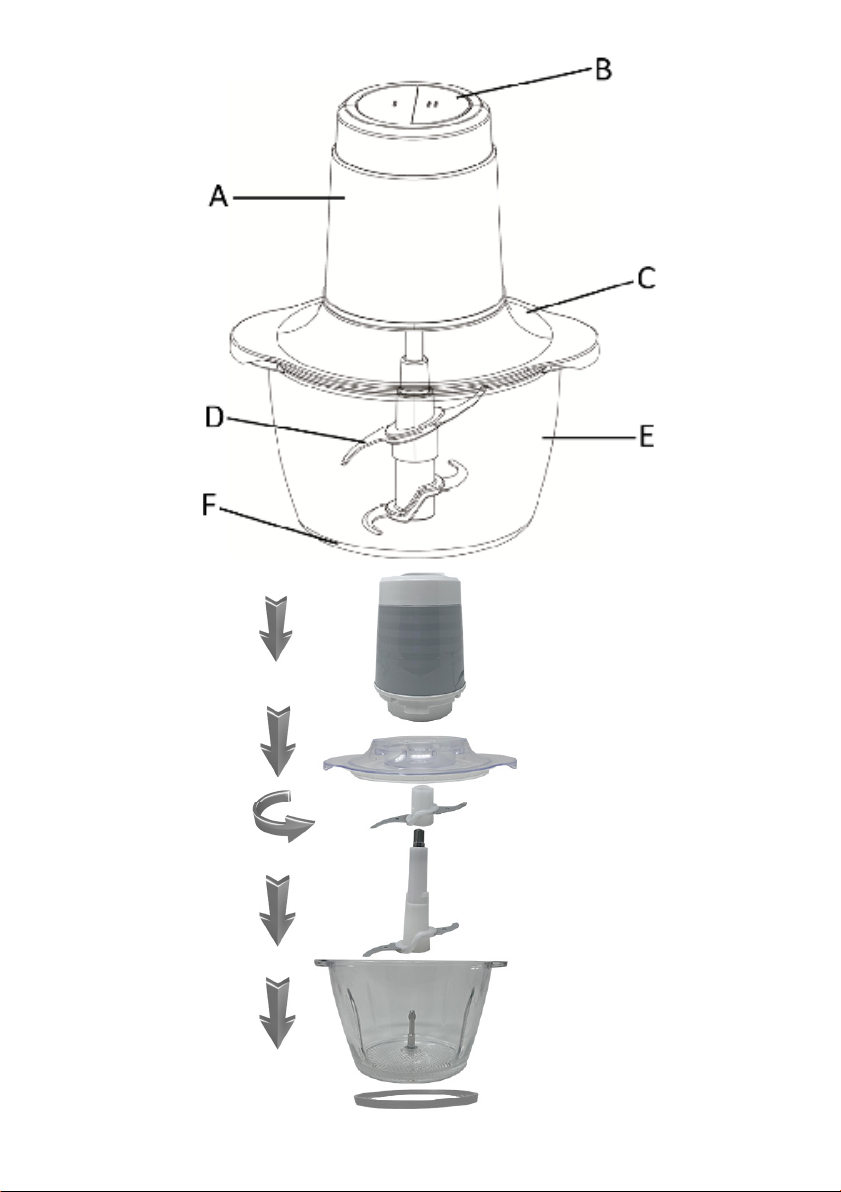 B
A
C
D
E
F