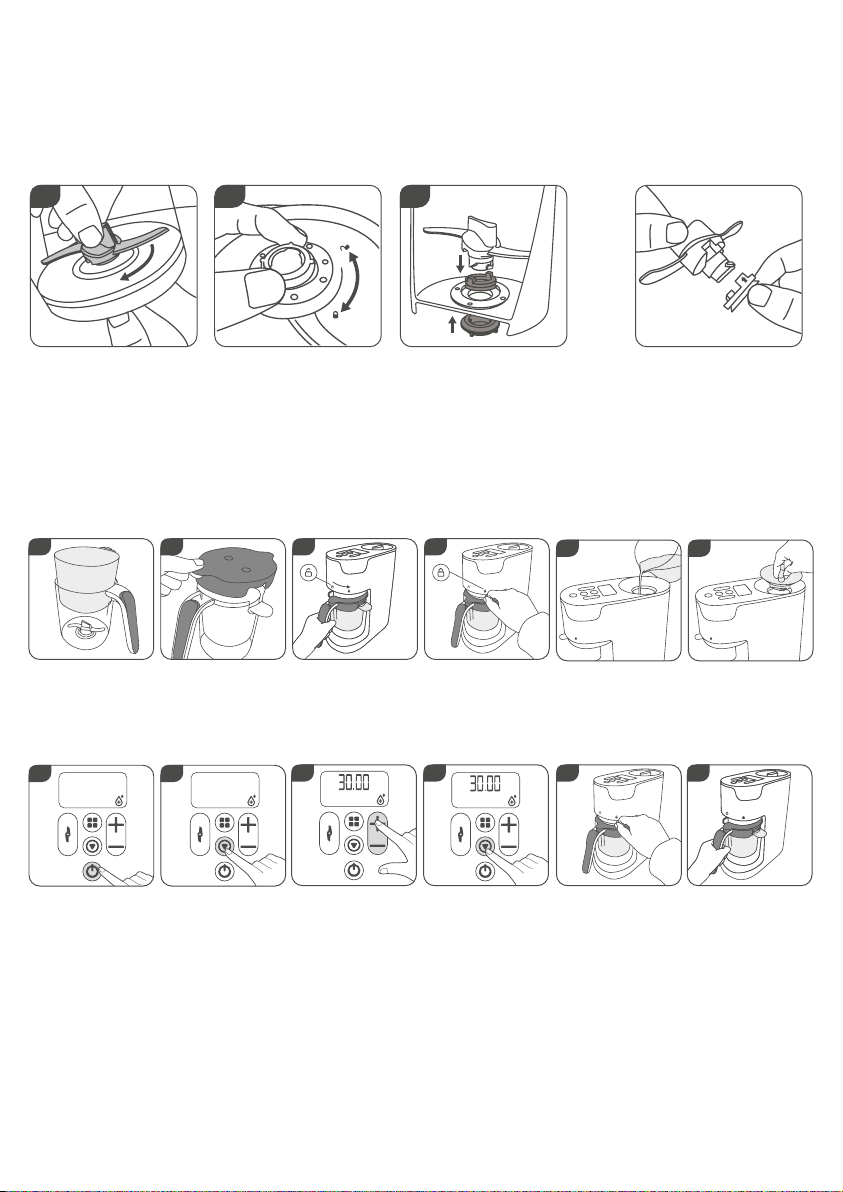 30.00

30.00