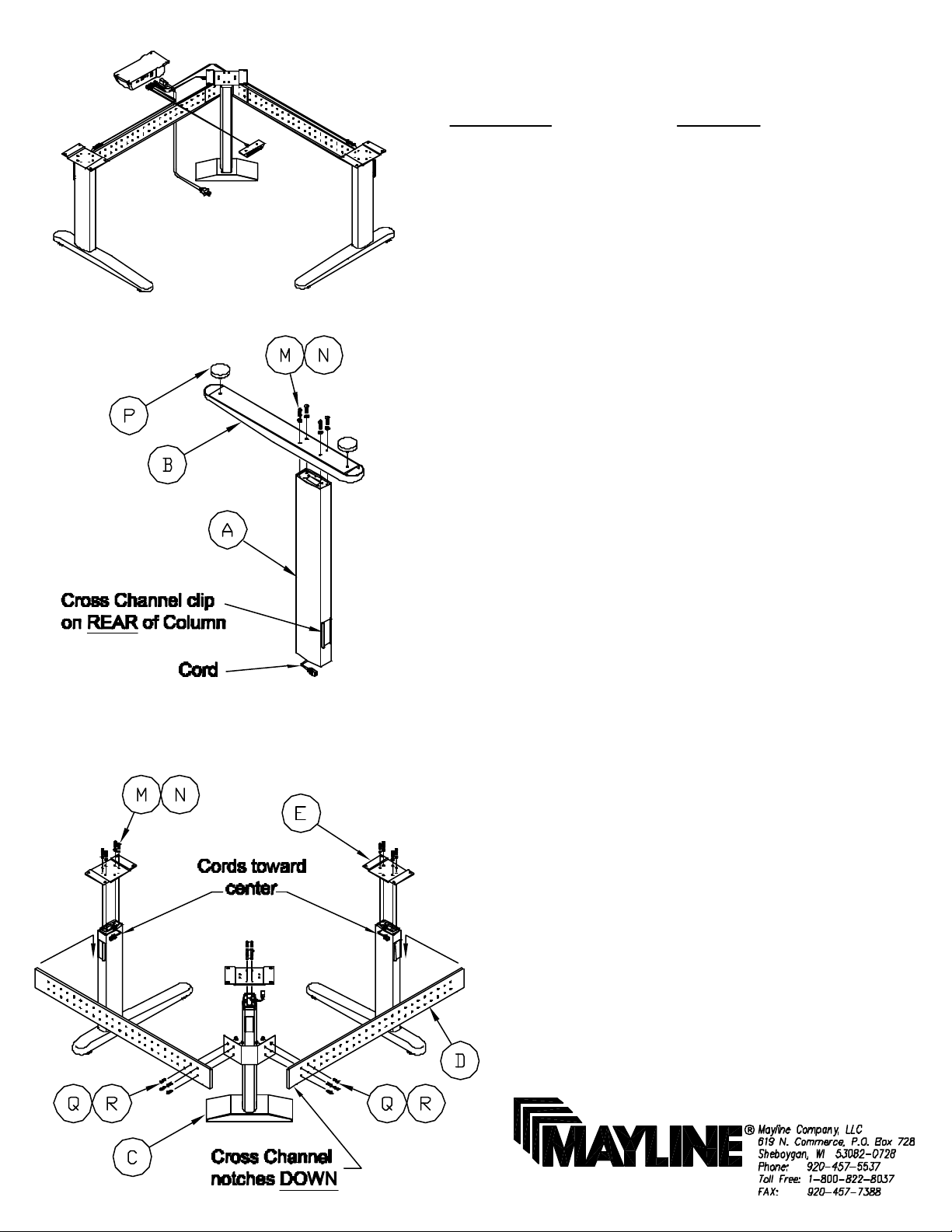 M N

P

B

A

Cross Channel clip on REAR of Column

Cord

M N

E

Cords toward center

D

Q R

Q R

C

Cross Channel notches DOWN

MAYLINE®

Mayline Company, LLC
619 N. Commerce, P.O. Box 728
Sheboygan, WI 53082-0728
Phone: 920-457-5537
Toll Free: 1-800-822-8037
FAX: 920-457-7388