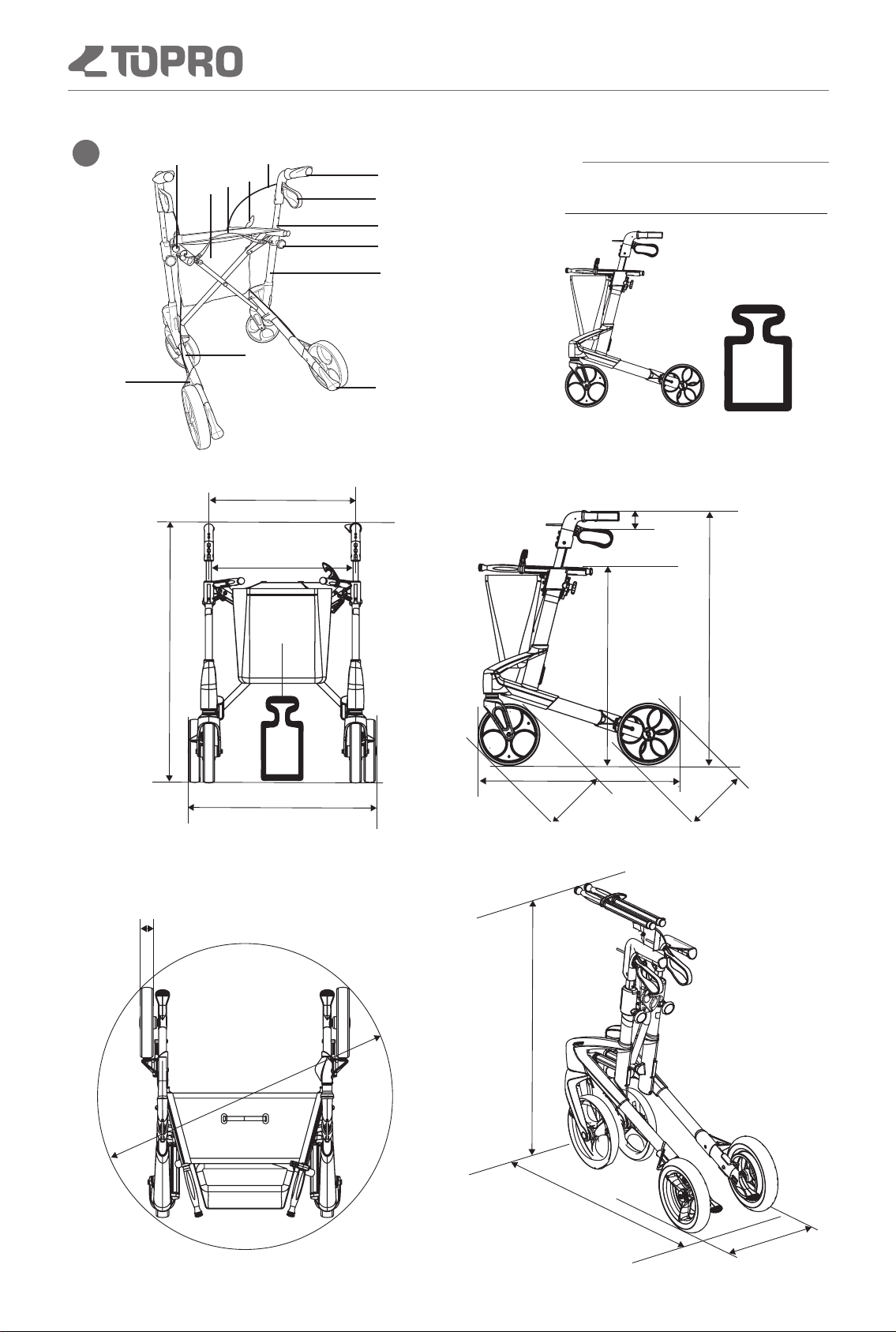 TOPRO