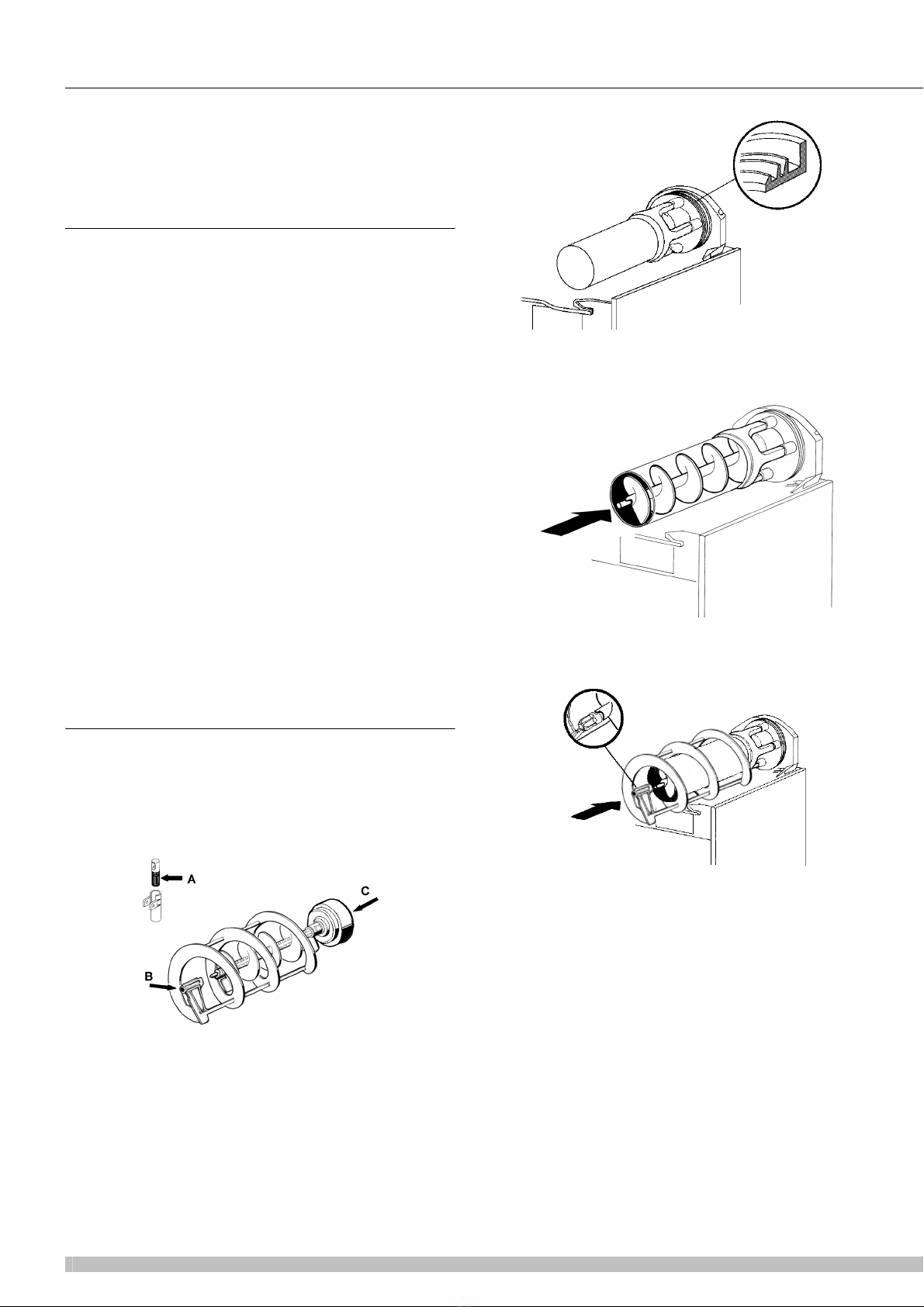 A

C

B