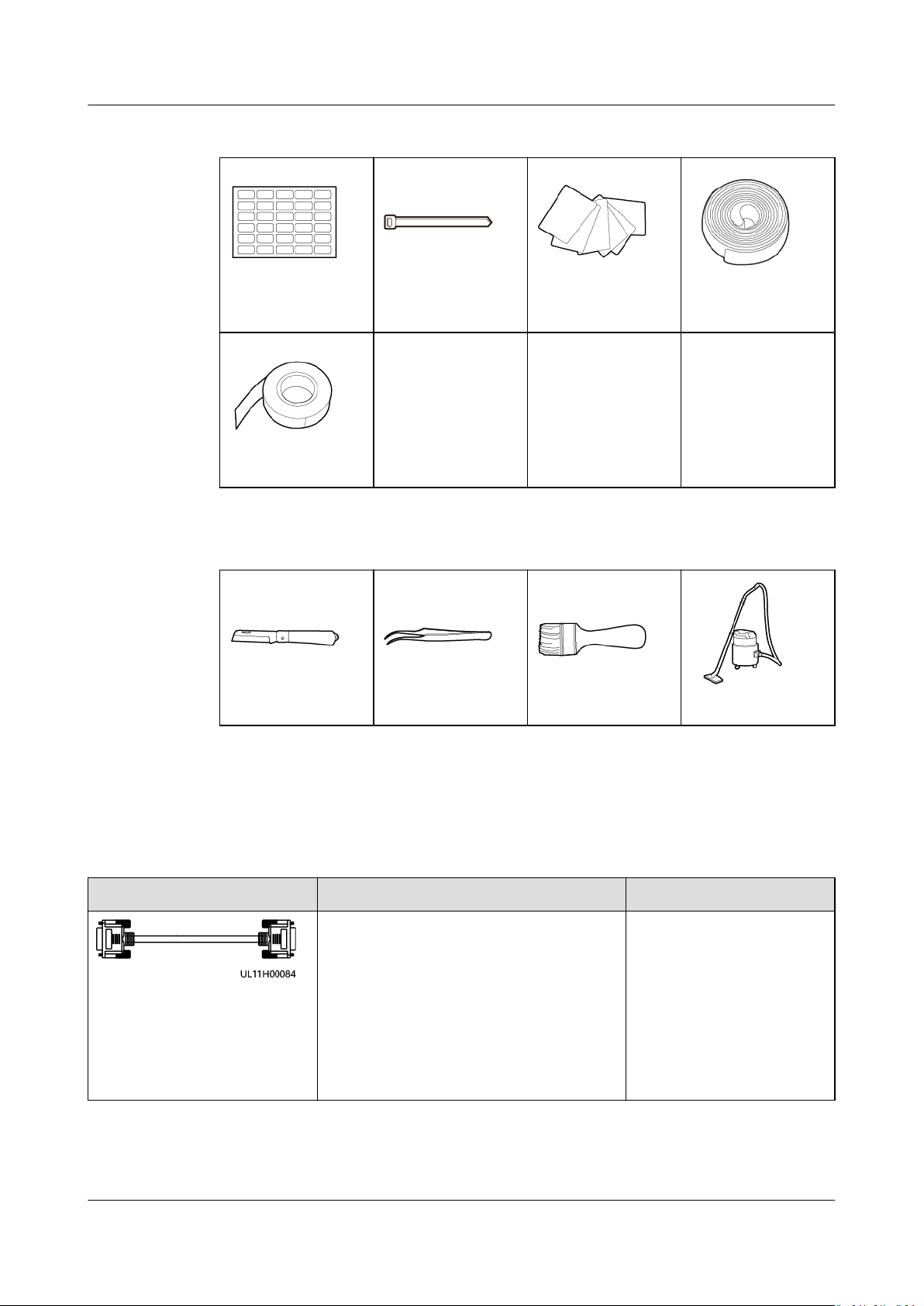 UL11H00084