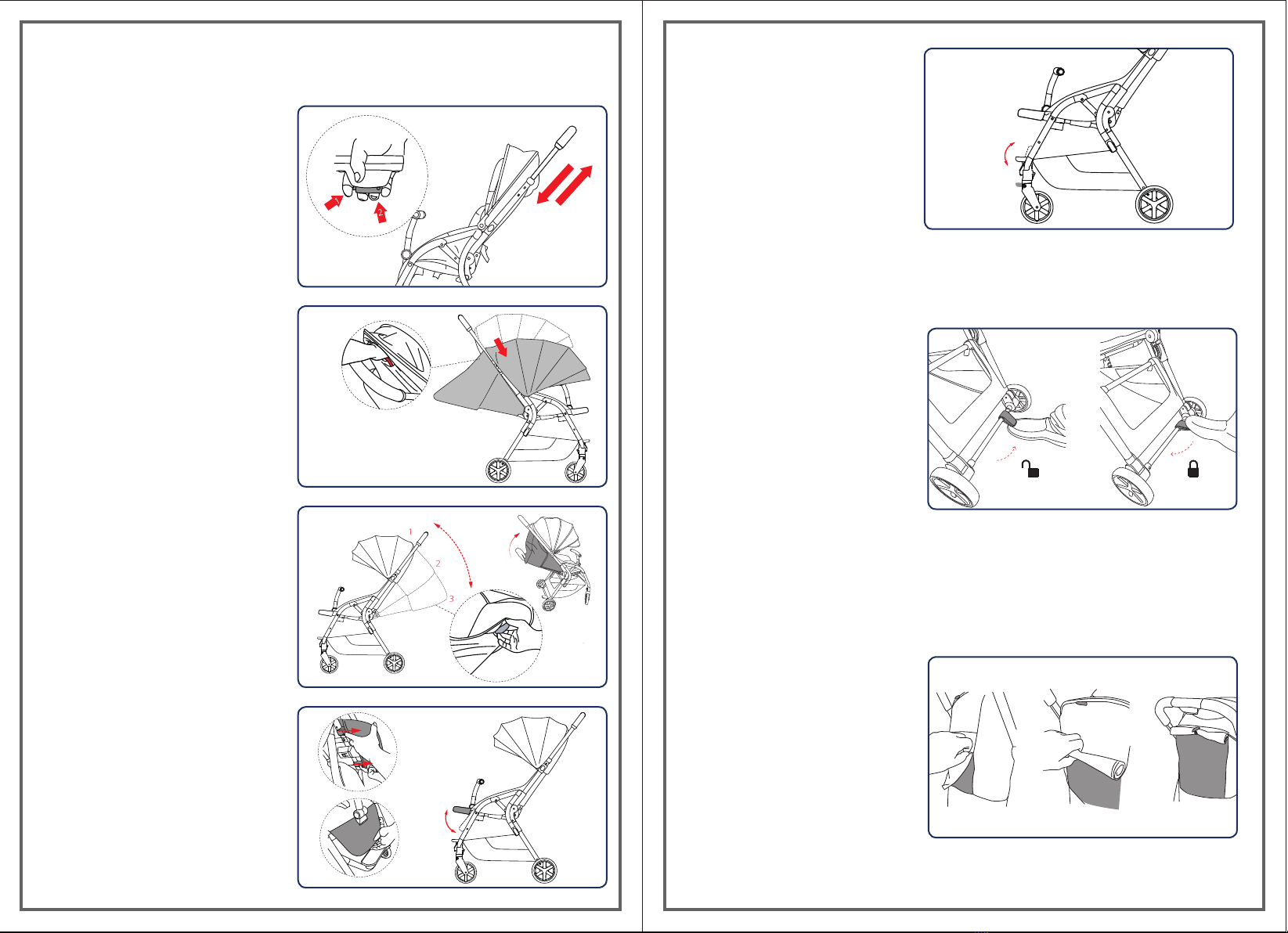 1
2

1
2
3