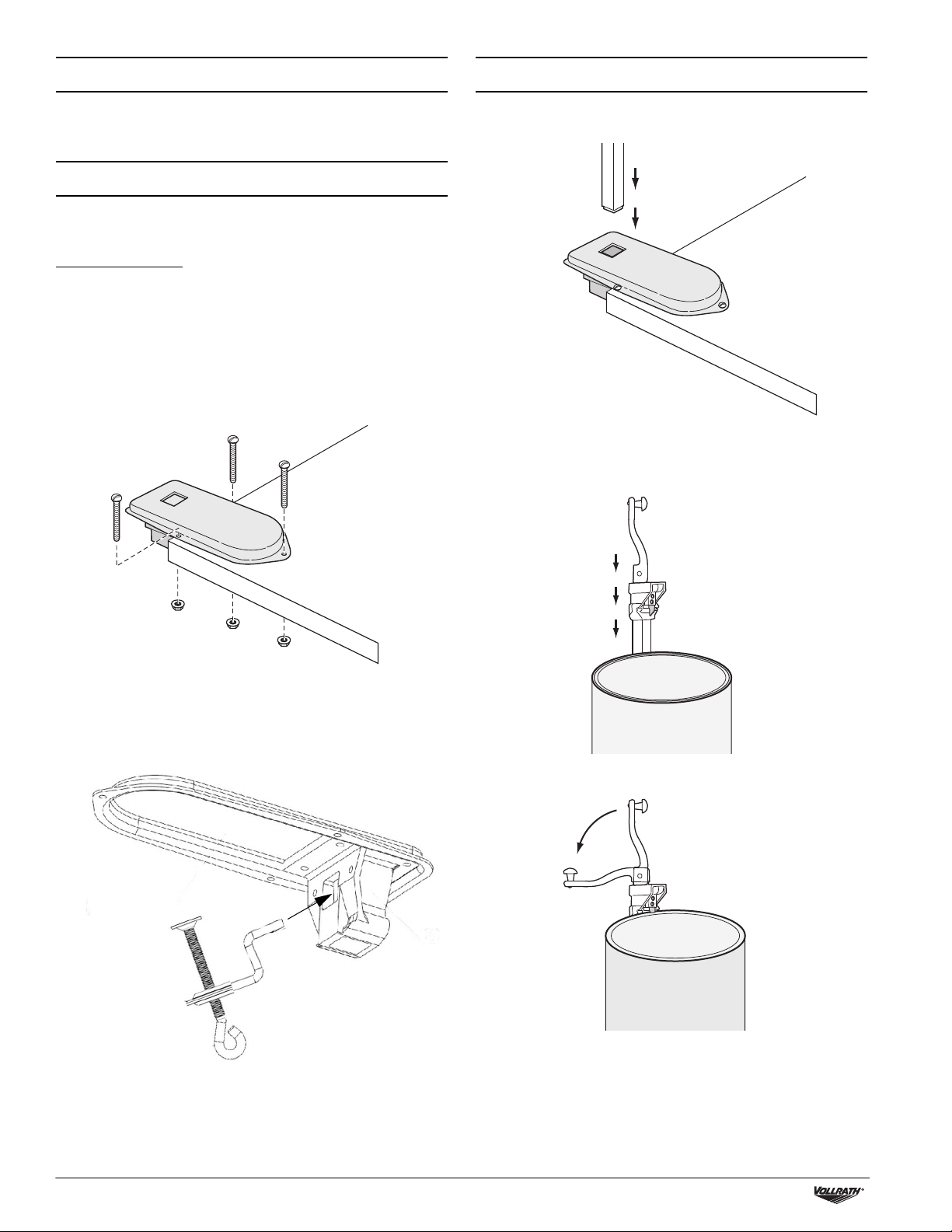 VOLLRATH®