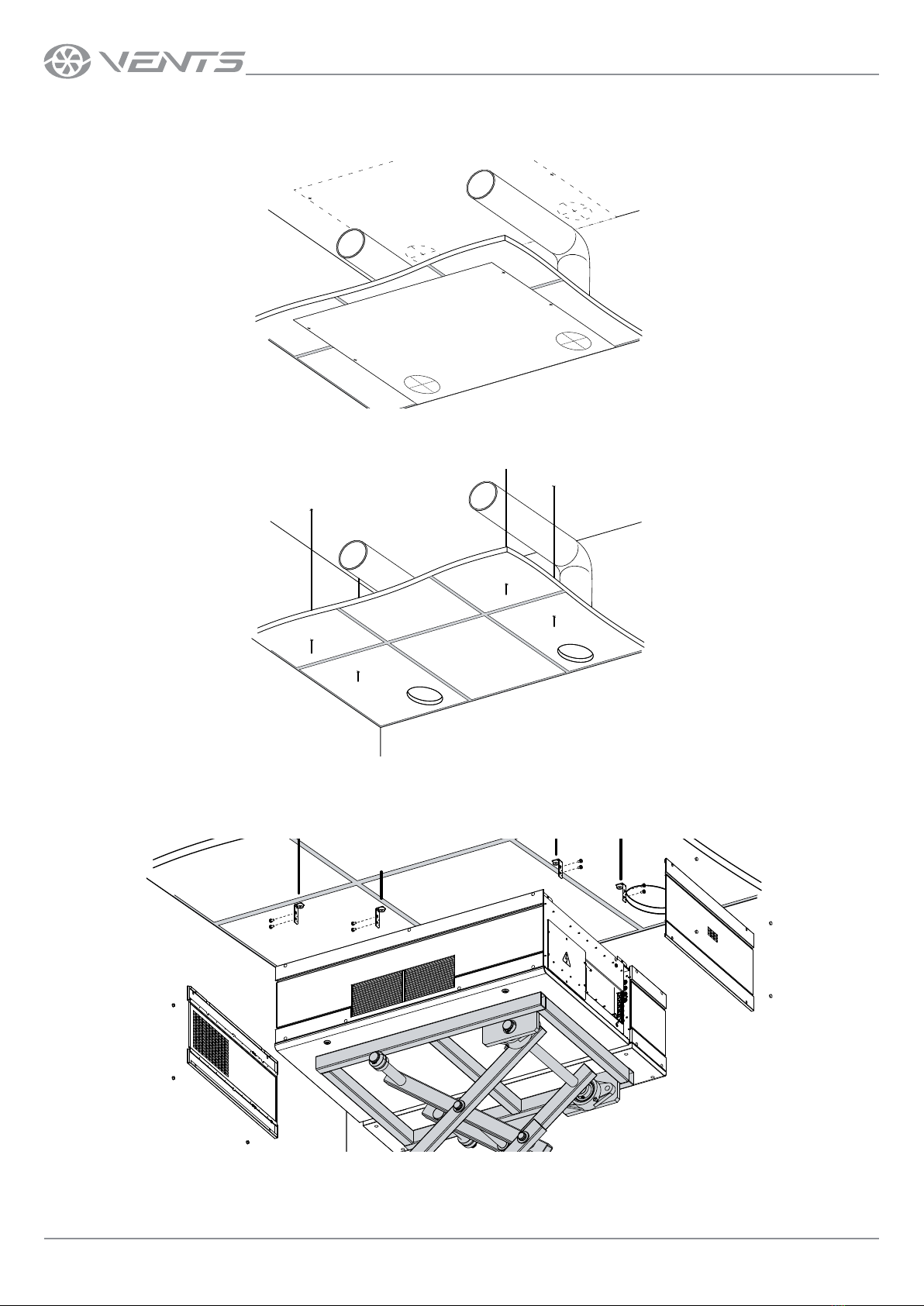 VENTS