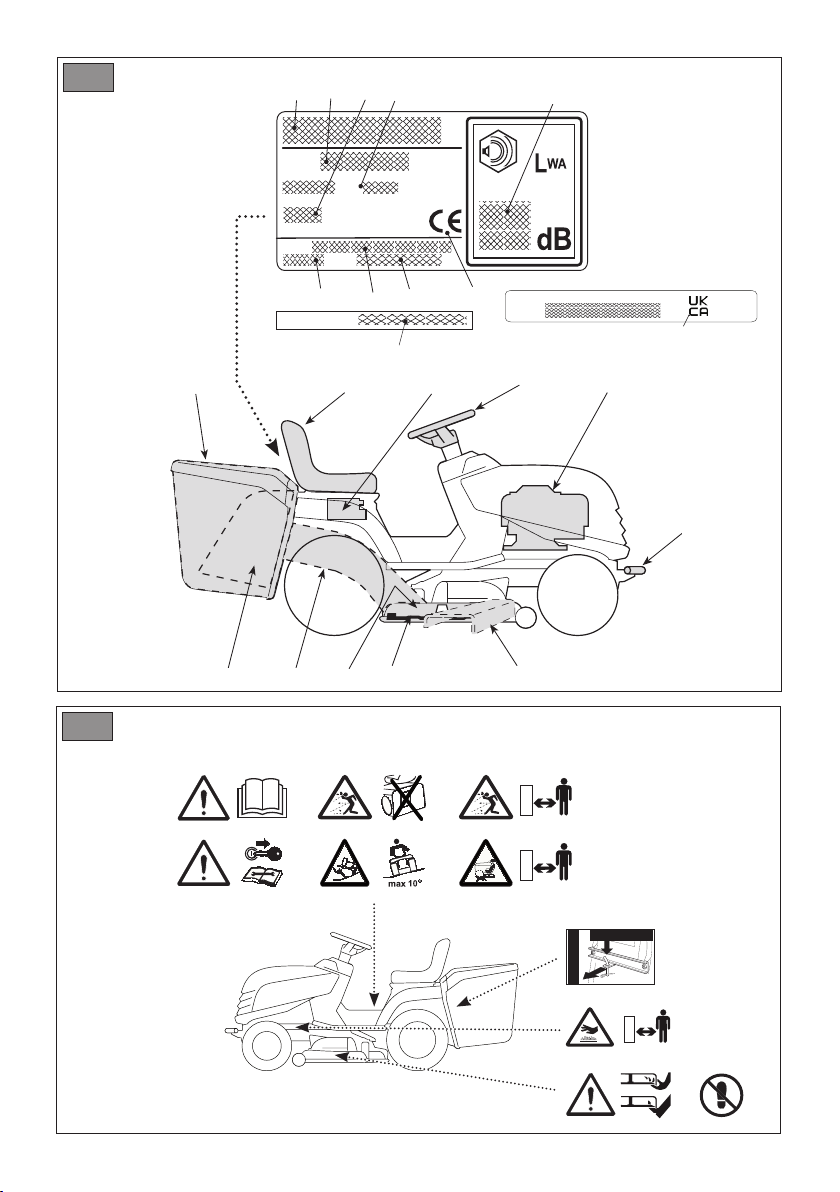 $L_{WA}$

dB

CE

UK CA

max 10°