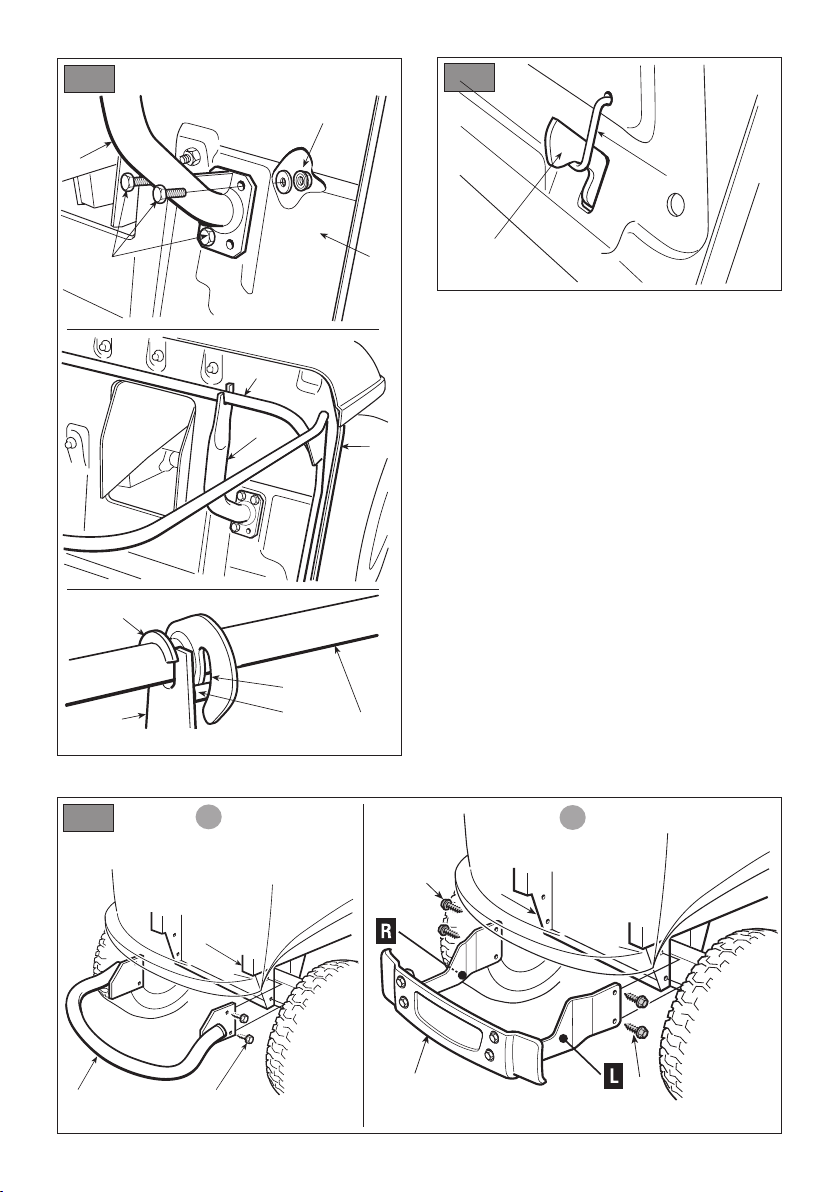 R

L