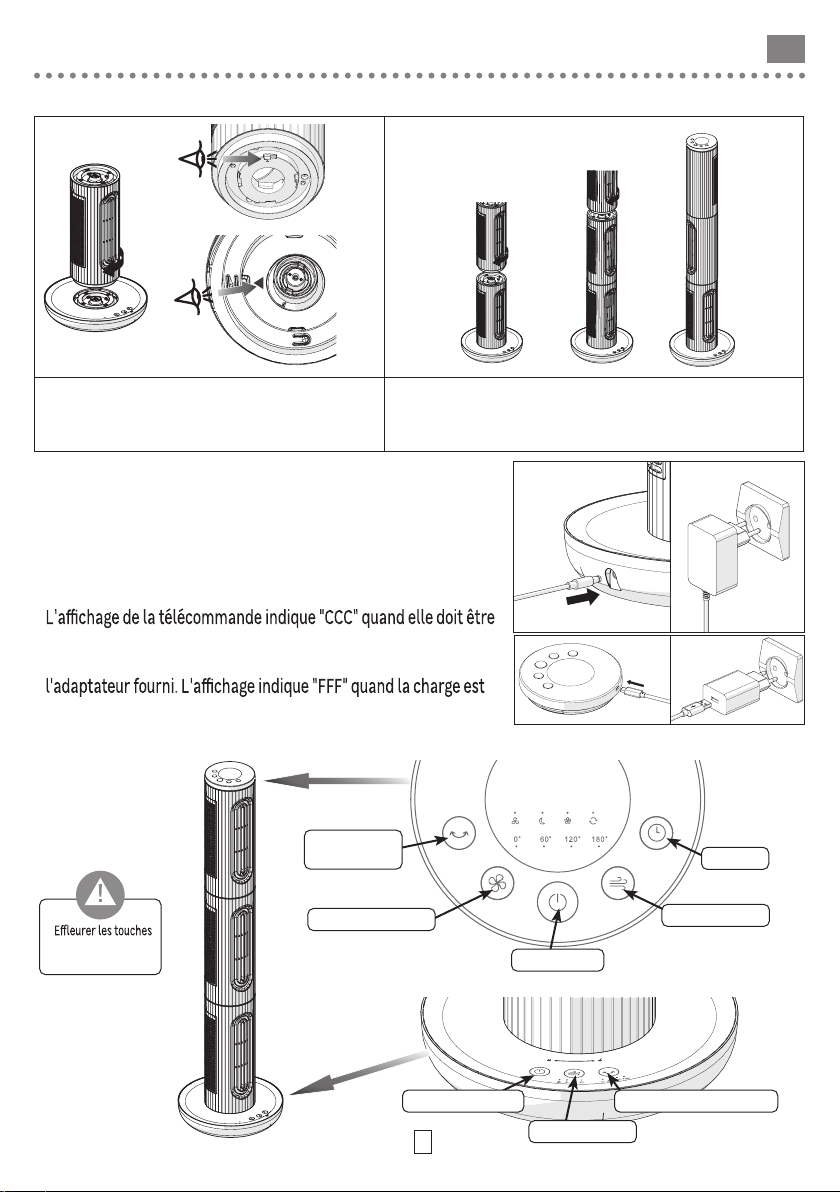 L'affichage de la télécommande indique "CCC" quand elle doit être

l'adaptateur fourni. L'affichage indique "FFF" quand la charge est

0° 60° 120° 180°

Effleurer les touches