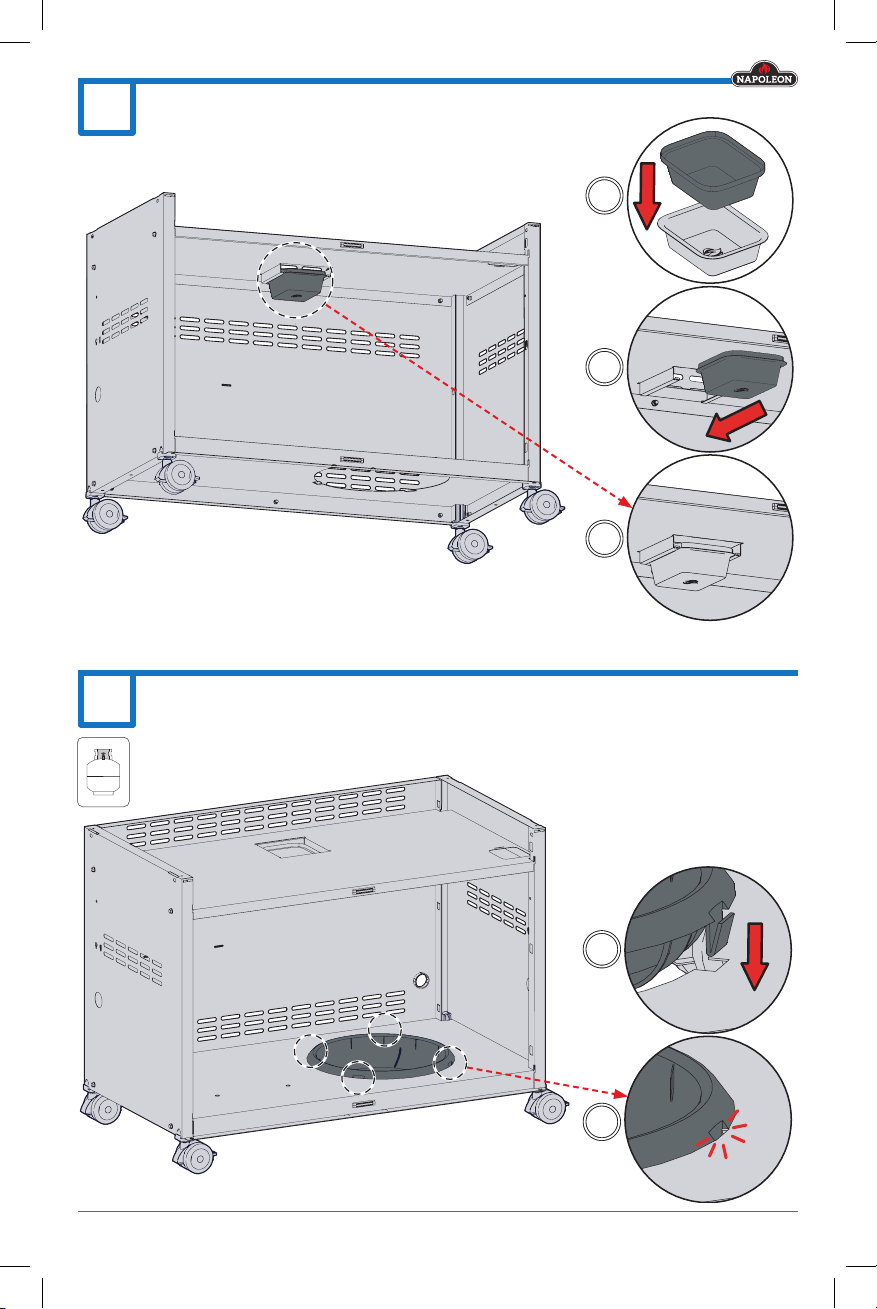 NAPOLEON