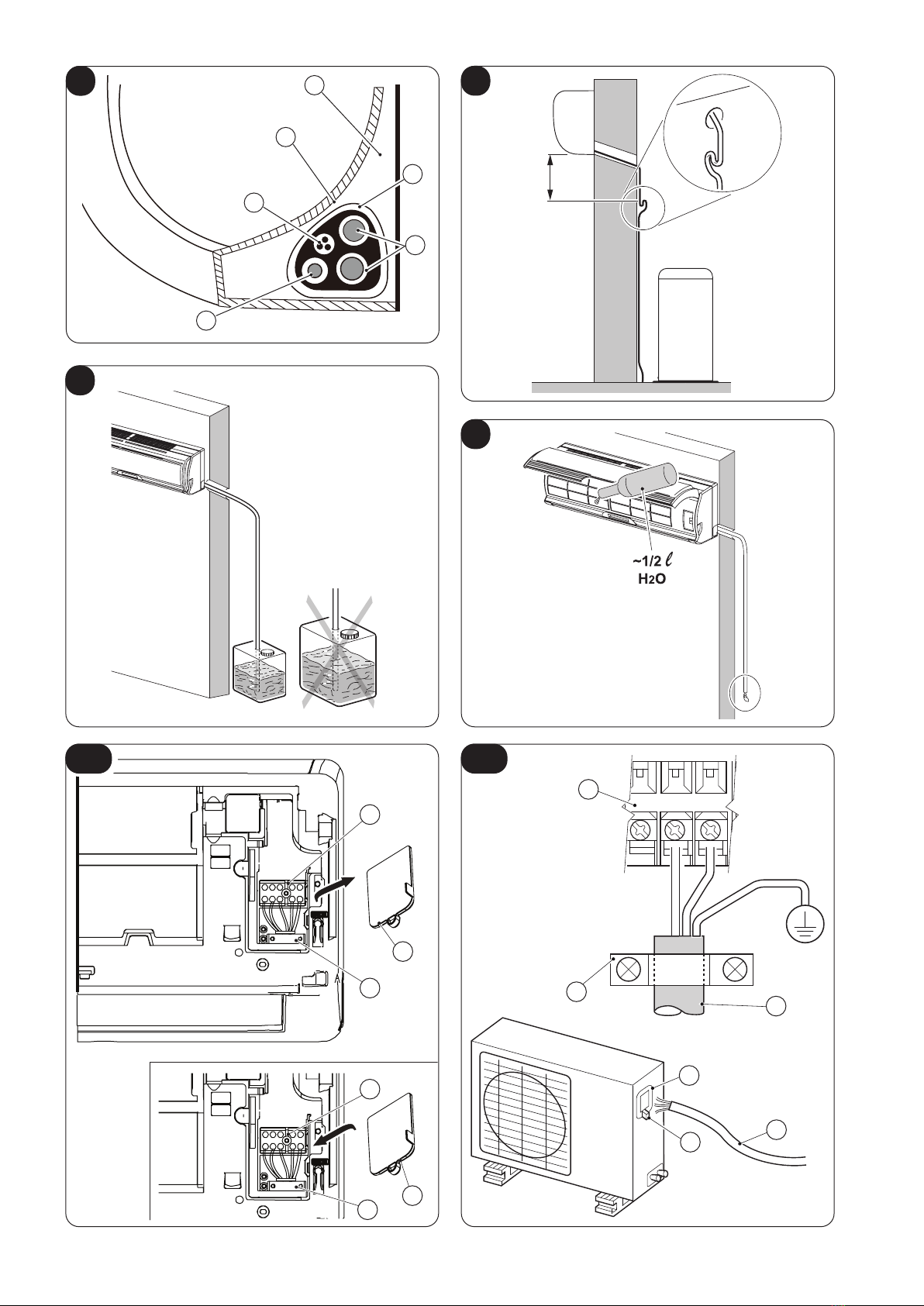 ~1/2 $\ell$
$H_2O$