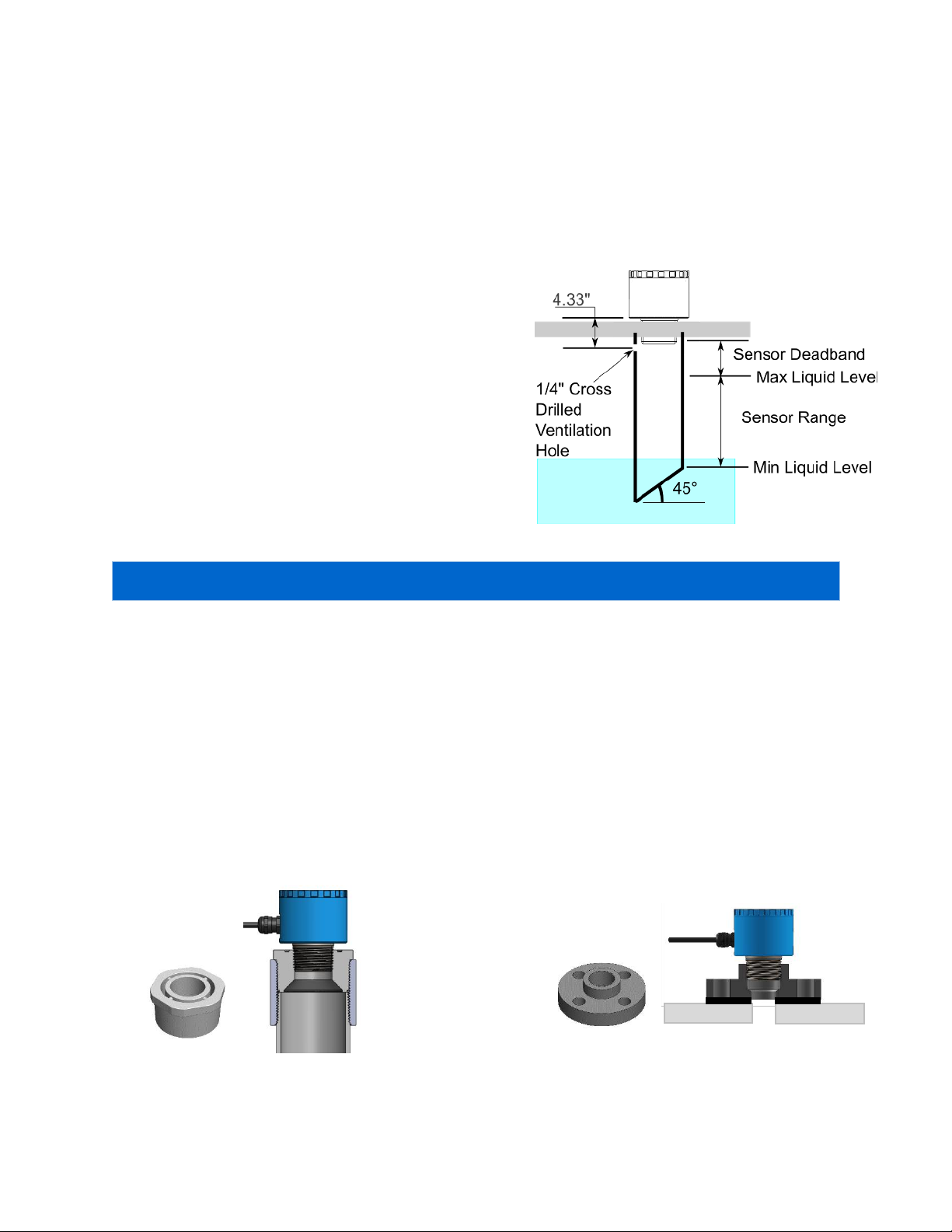 4.33"

Sensor Deadband

Max Liquid Level

1/4" Cross Drilled Ventilation Hole

Sensor Range

Min Liquid Level

45°