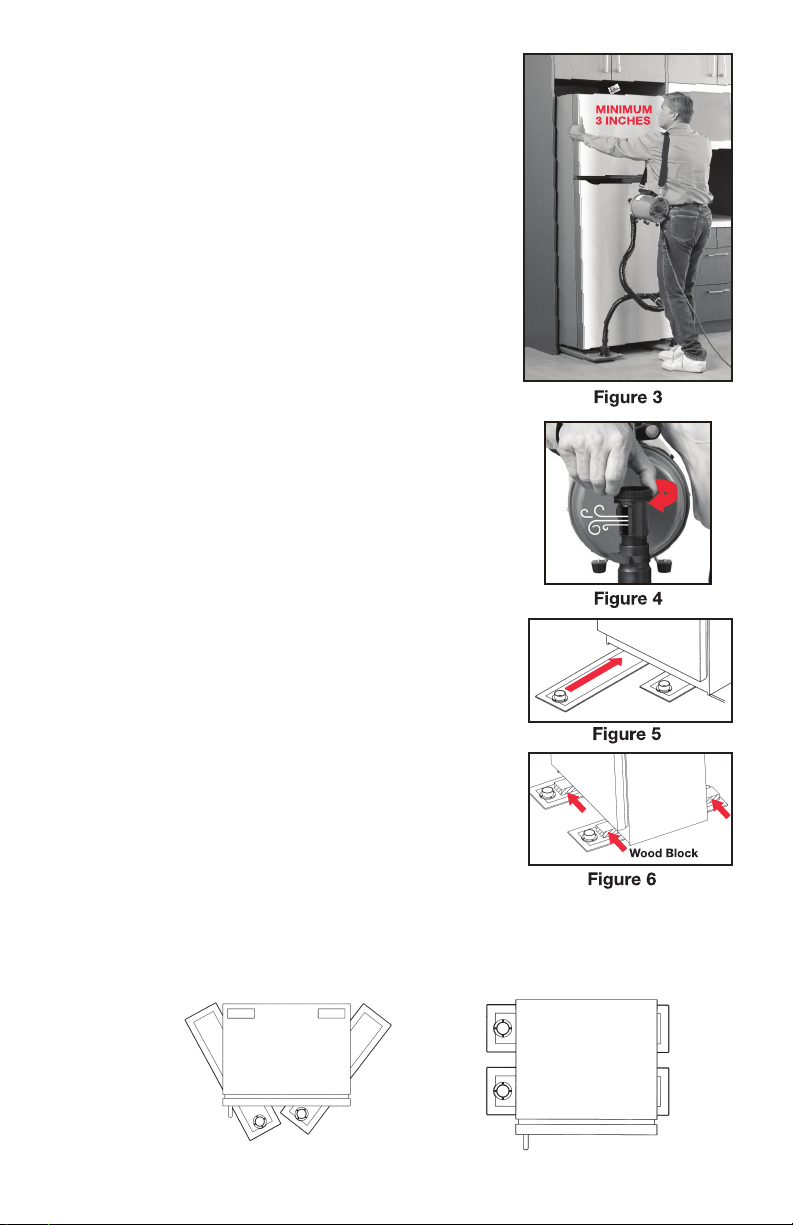 MINIMUM 3 INCHES

Figure 3

Figure 4

Figure 5

Wood Block

Figure 6