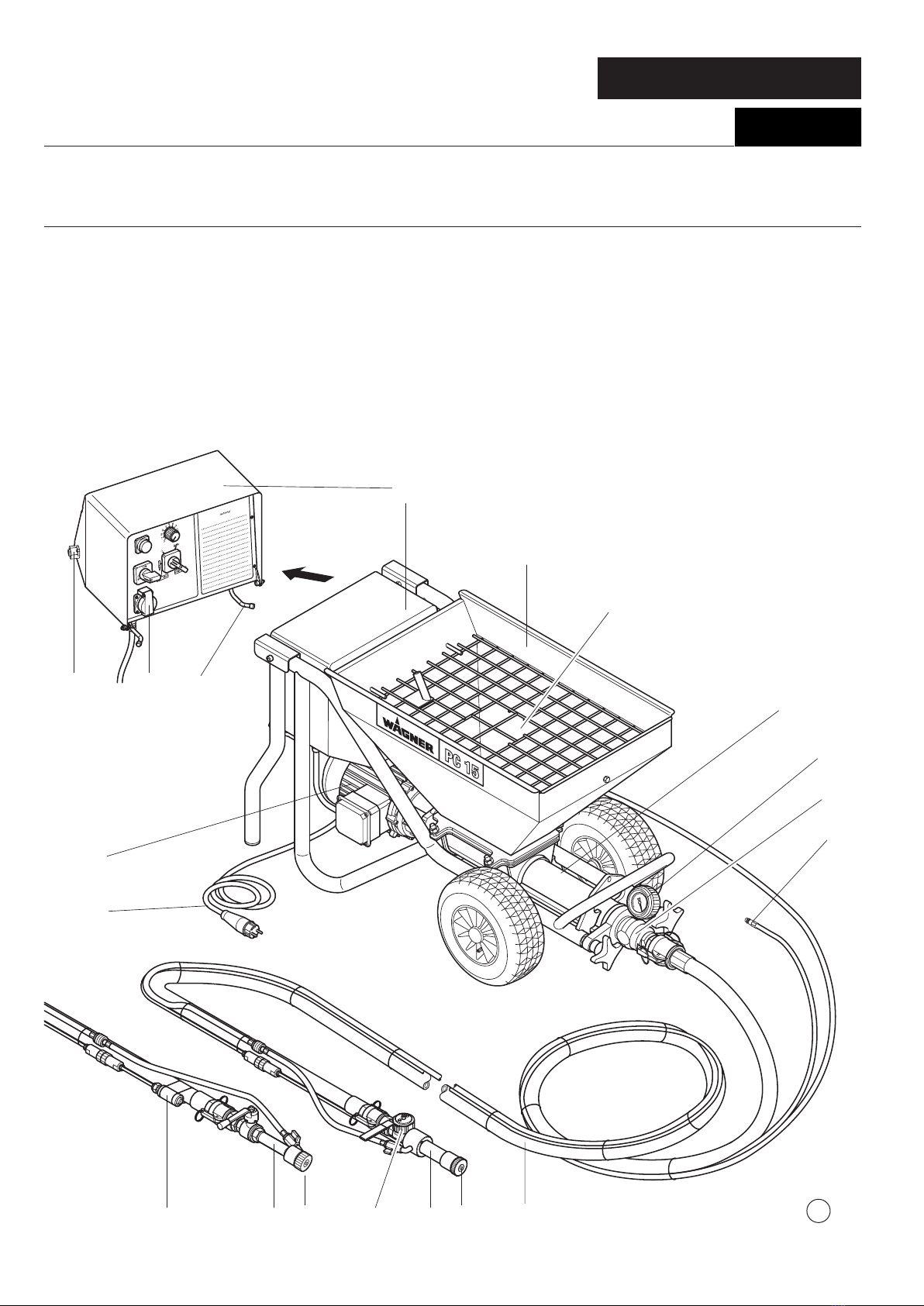 WAGNER

PC 15