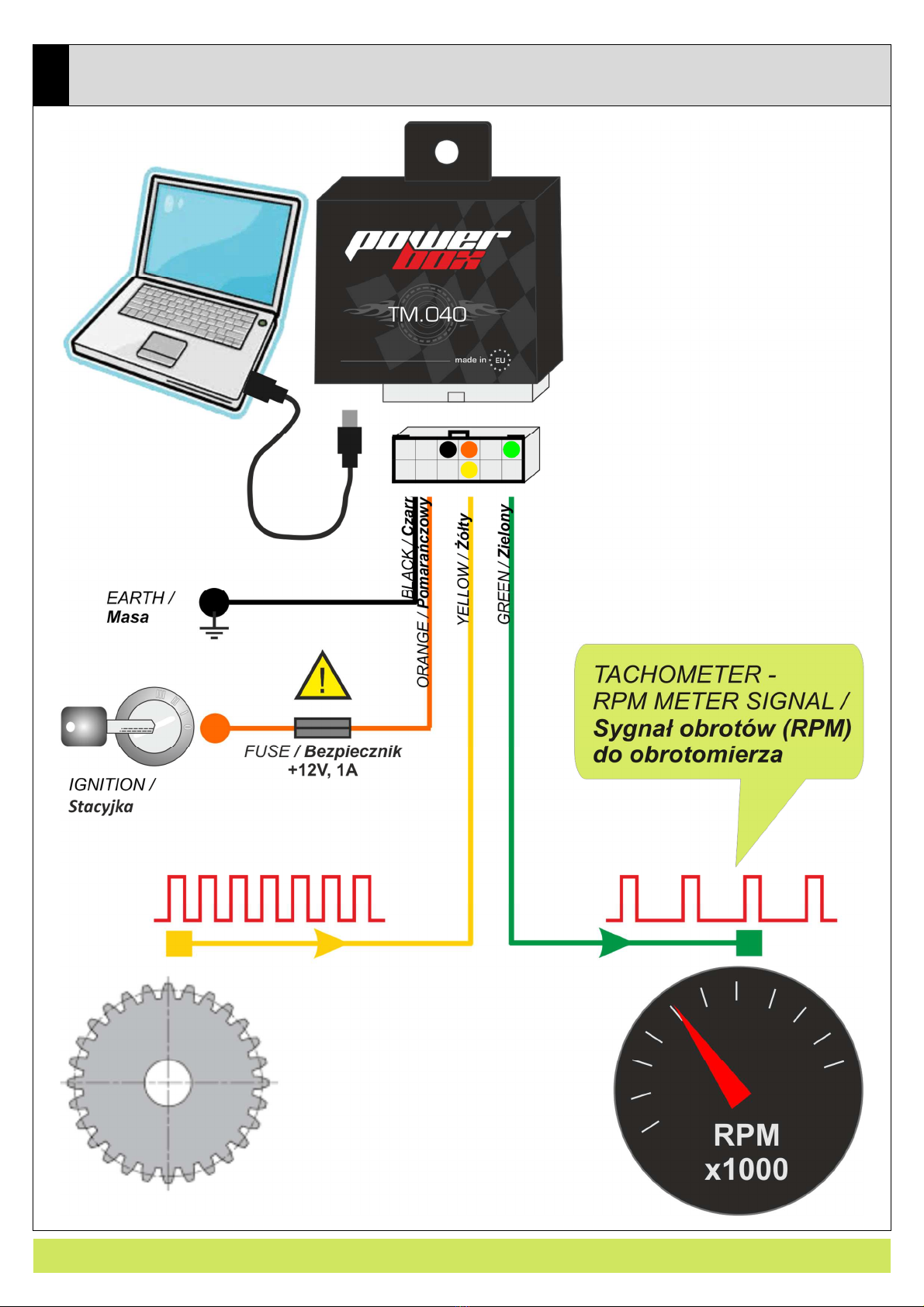 power box
TM.040
made in EU

BLACK / Czarny
ORANGE / Pomarańczowy
YELLOW / Żółty
GREEN / Zielony

EARTH / Masa

FUSE / Bezpiecznik +12V, 1A

IGNITION / Stacyjka

TACHOMETER - RPM METER SIGNAL / Sygnał obrotów (RPM) do obrotomierza

RPM x1000