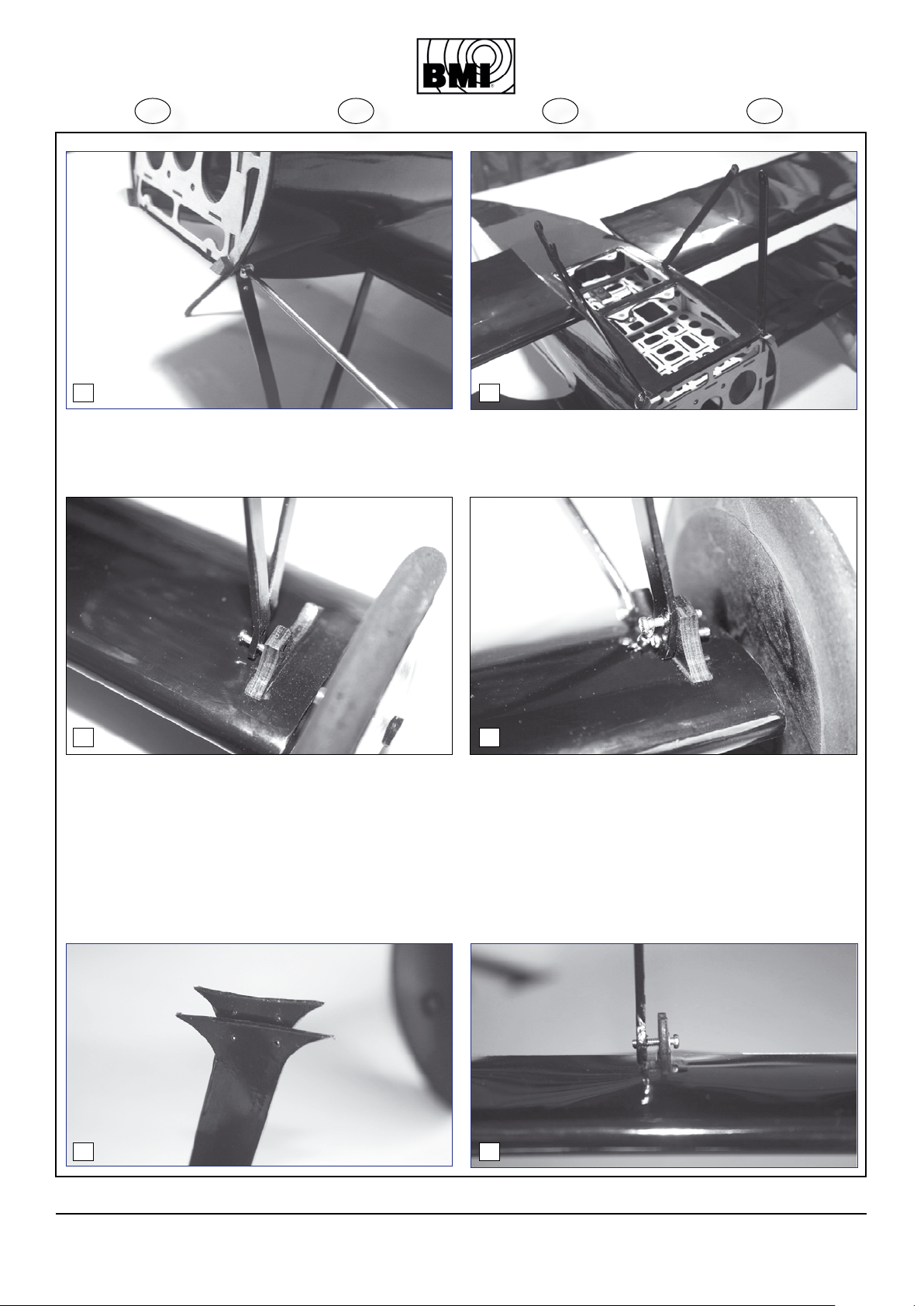 BMI