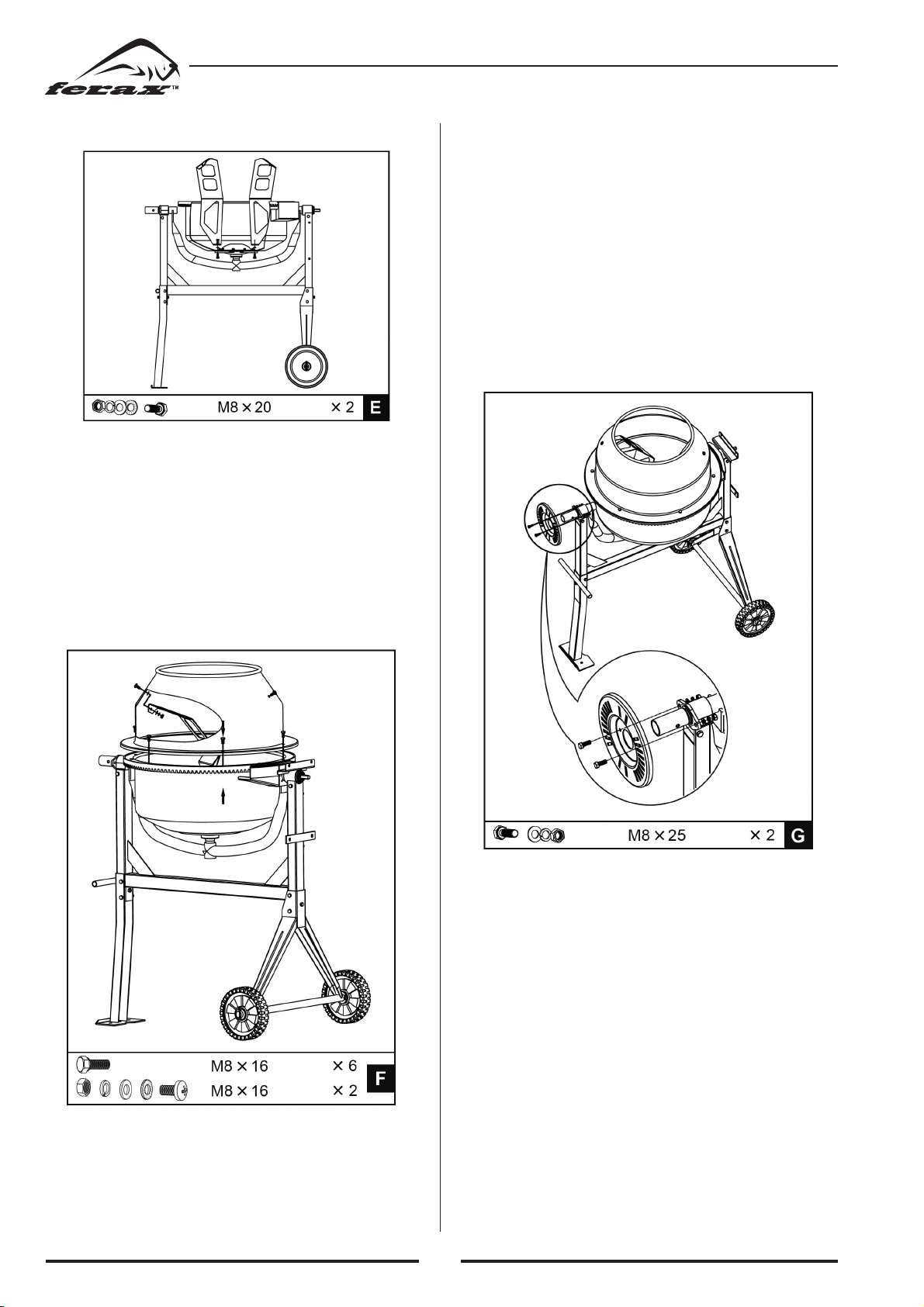 ferax™

M8 × 20 × 2 E

M8 × 16 × 6
M8 × 16 × 2 F

M8 × 25 × 2 G