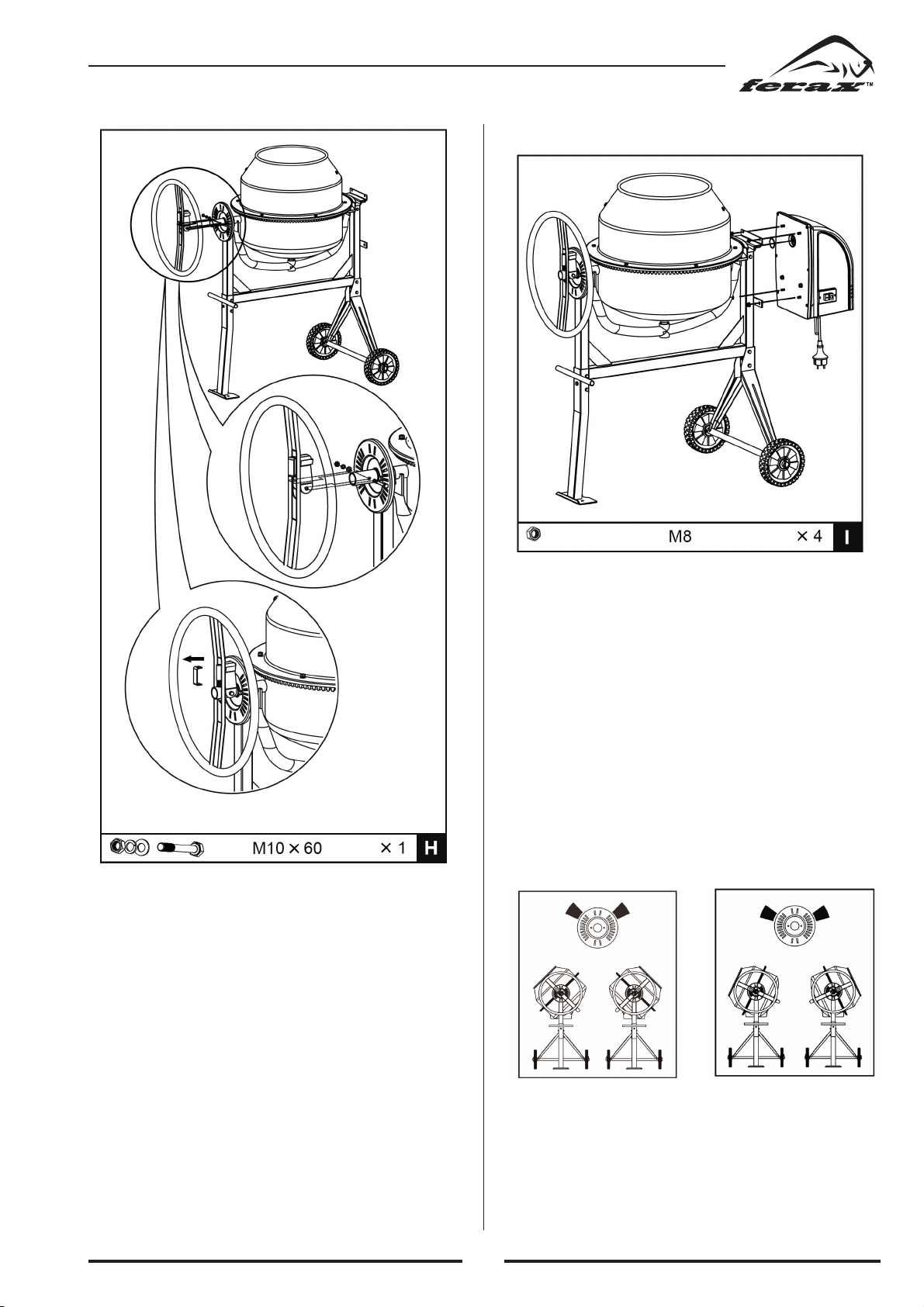 ferax™

M10 × 60 × 1 H

M8 × 4 I