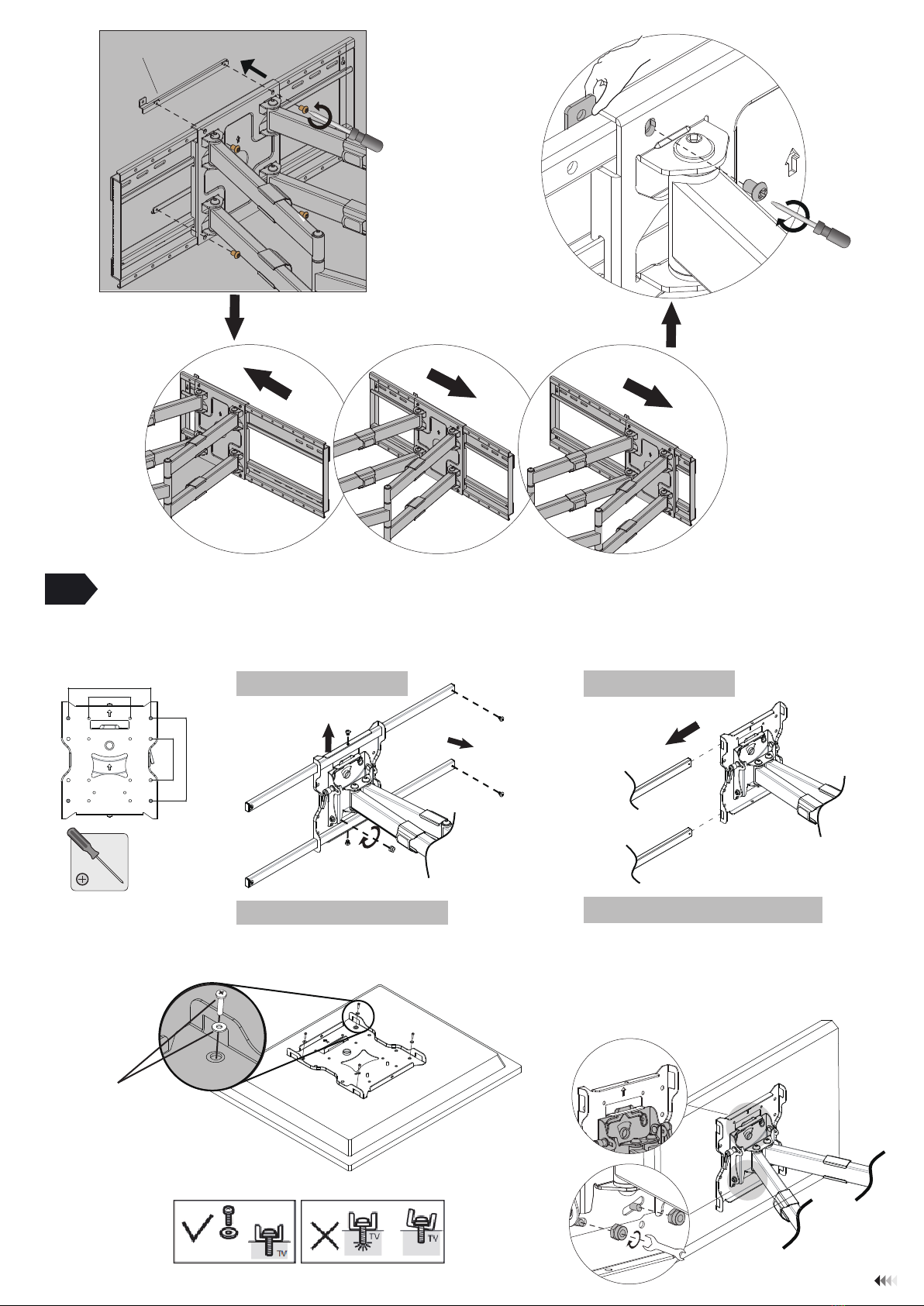 TV
TV
TV