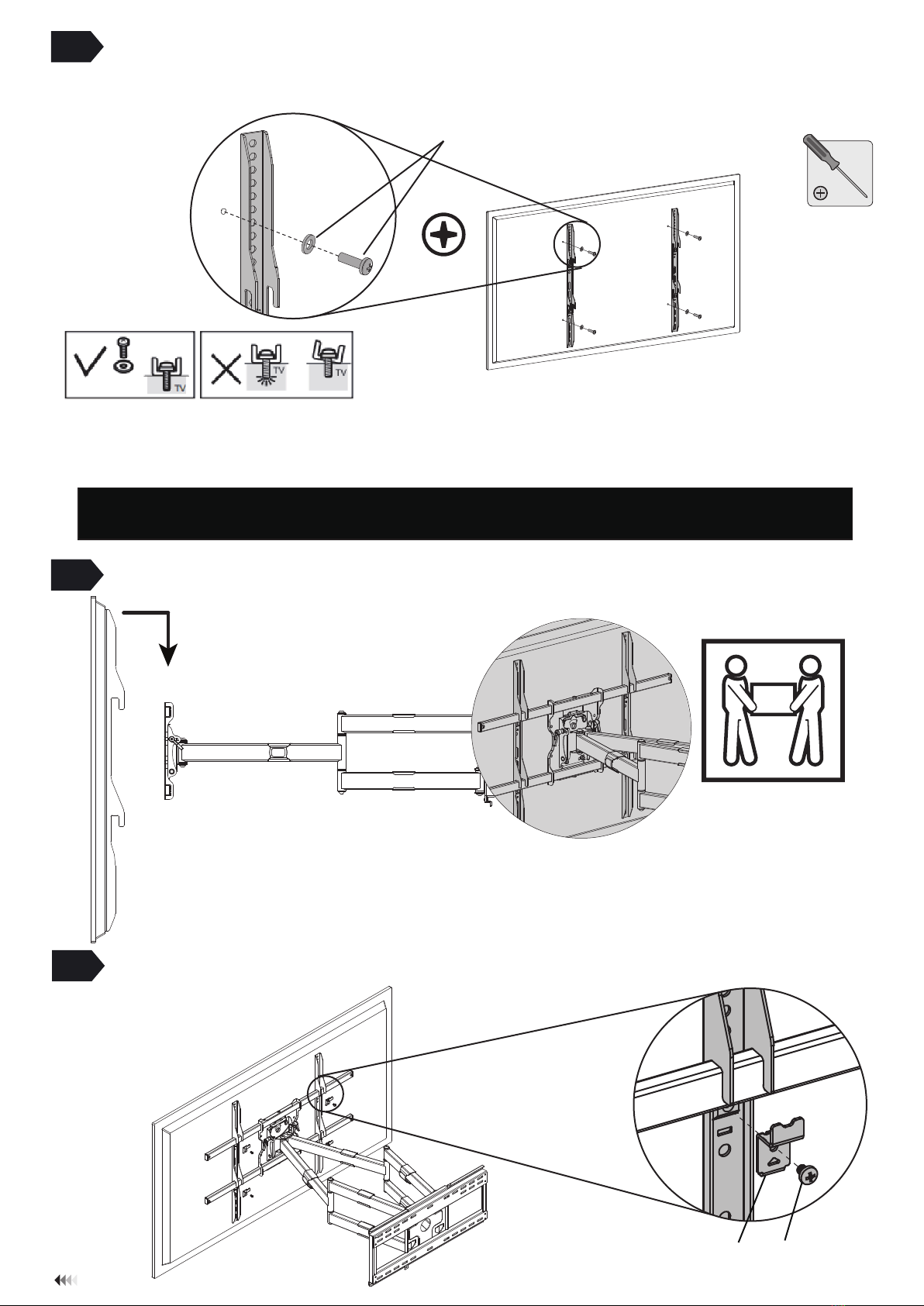 TV
TV
TV