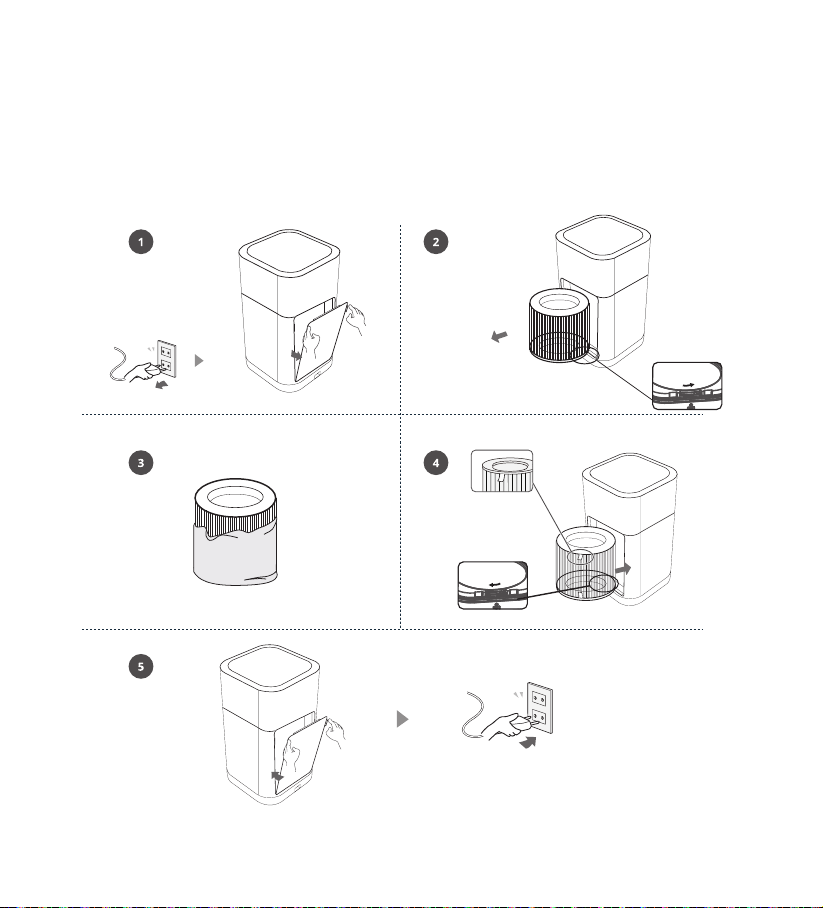 1

2

3

4

5