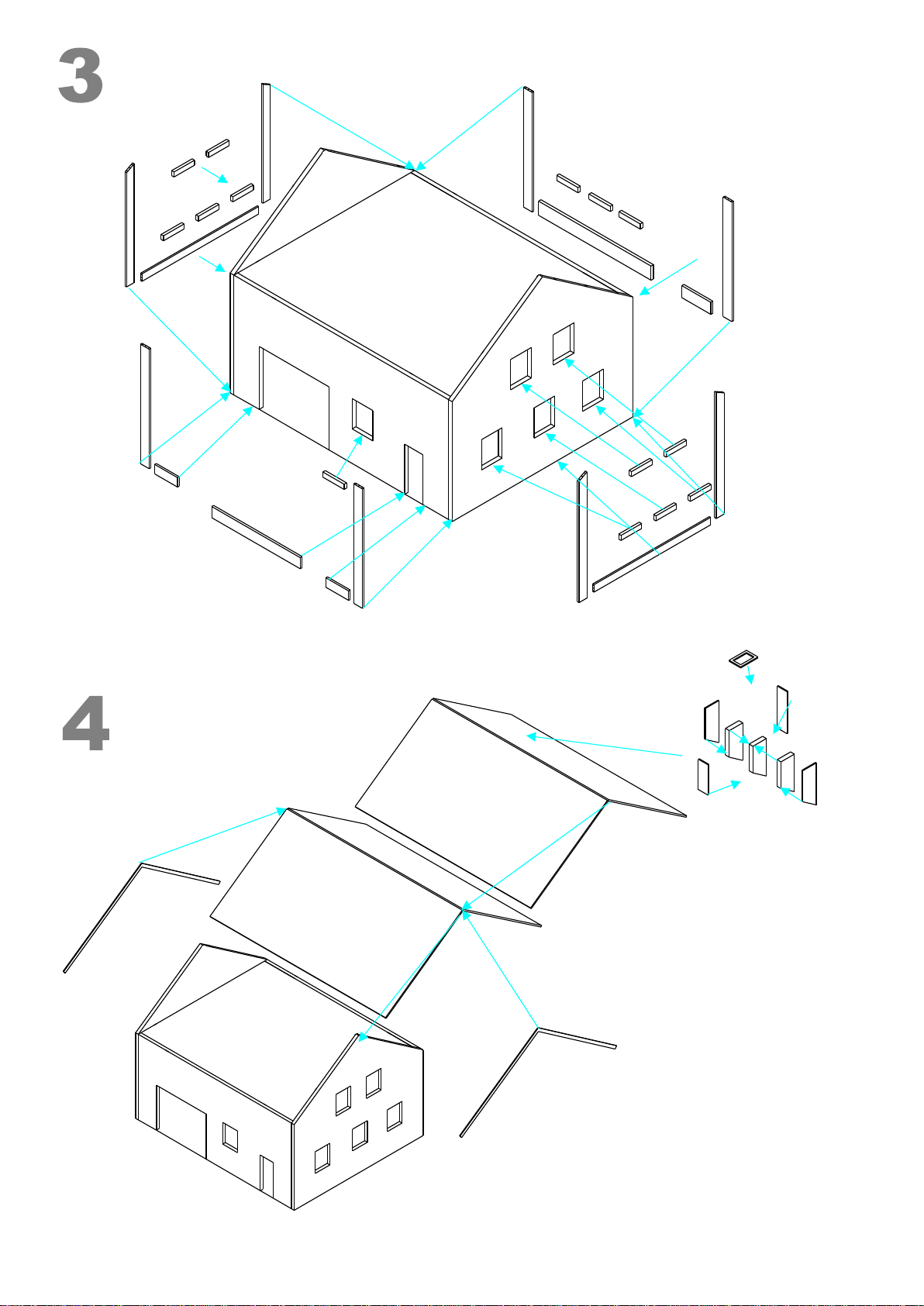 3

4