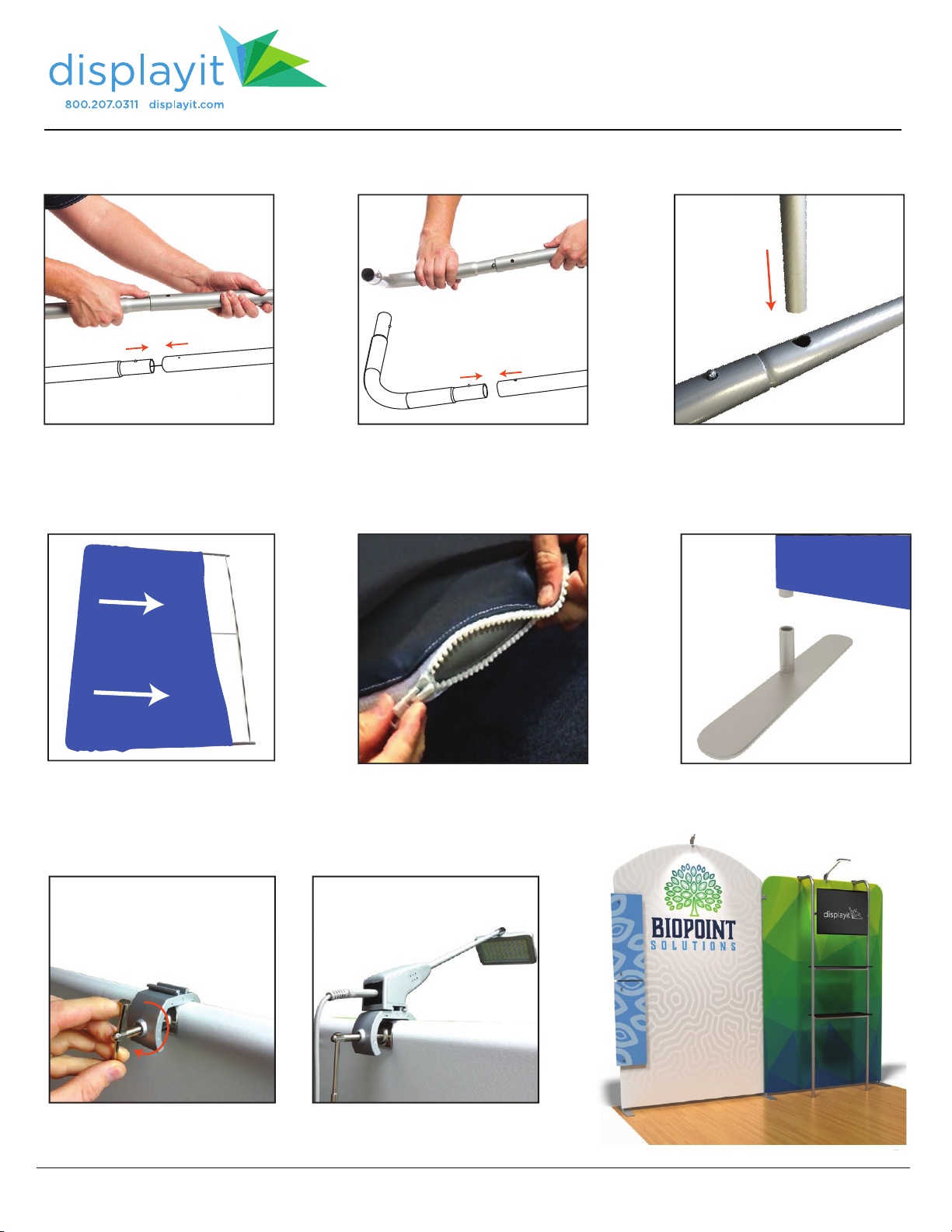 displayit
800.207.0311 displayit.com

BIOPOINT
SOLUTIONS

displayit