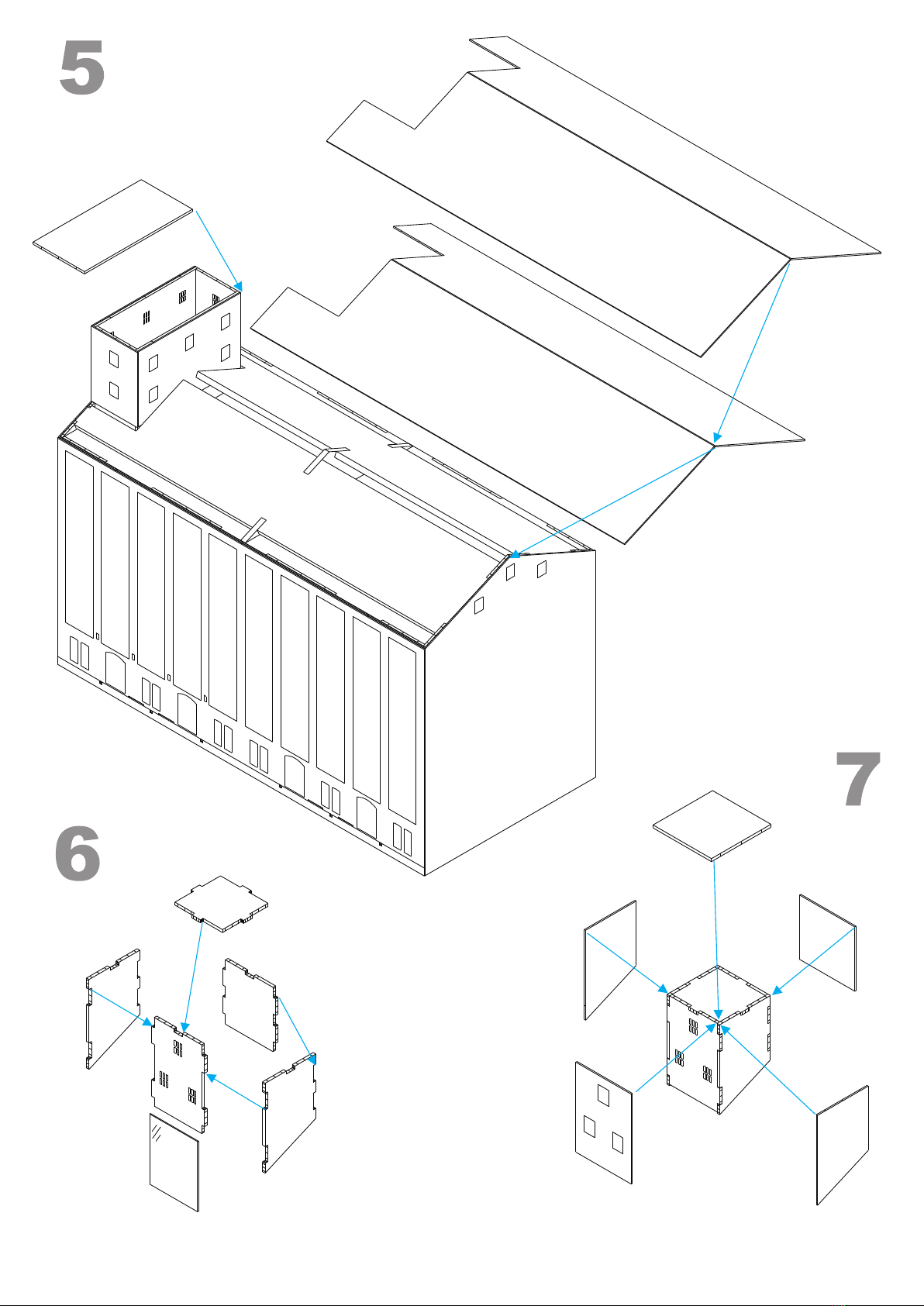 5

6

7