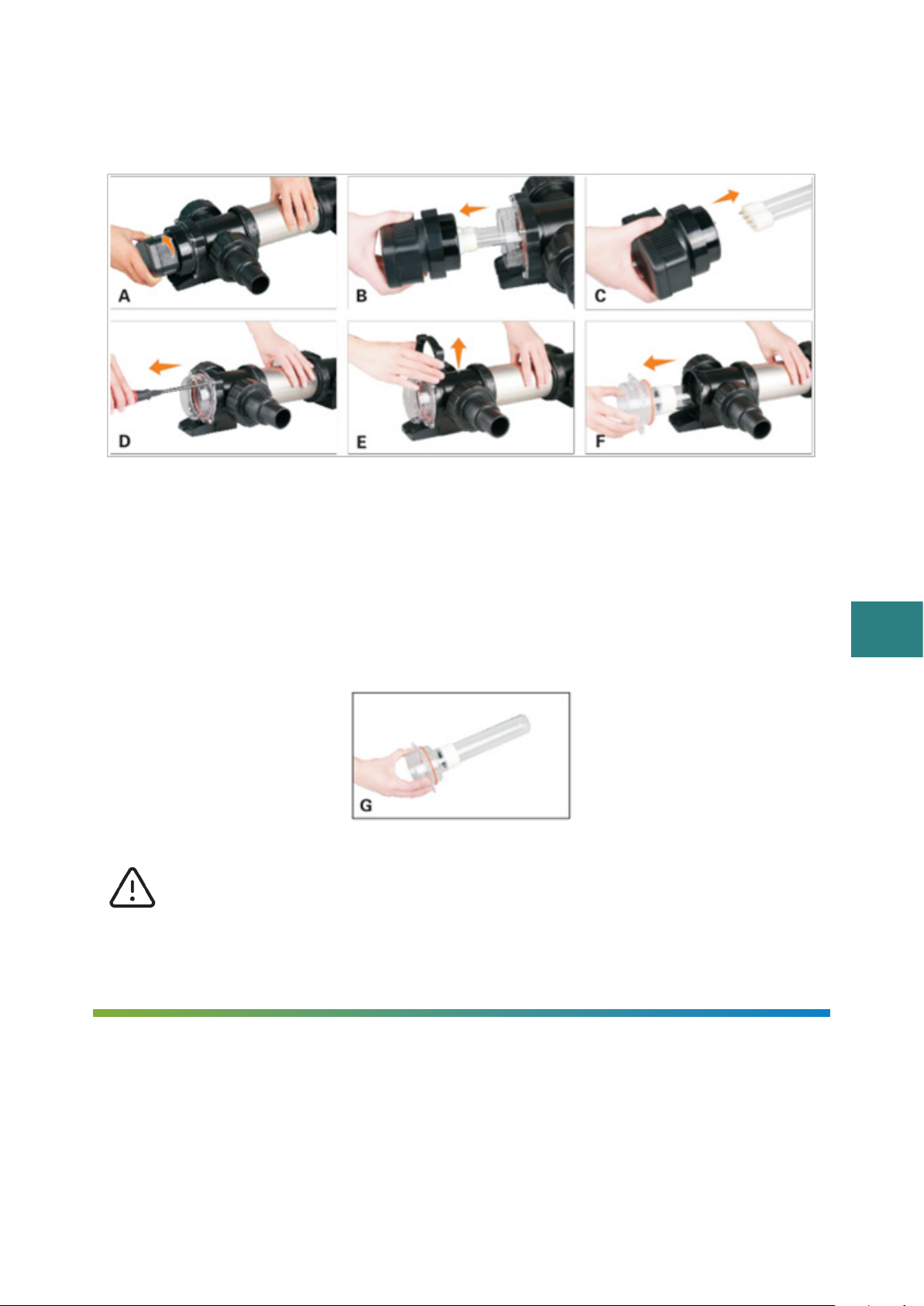 A

B

C

D

E

F

G