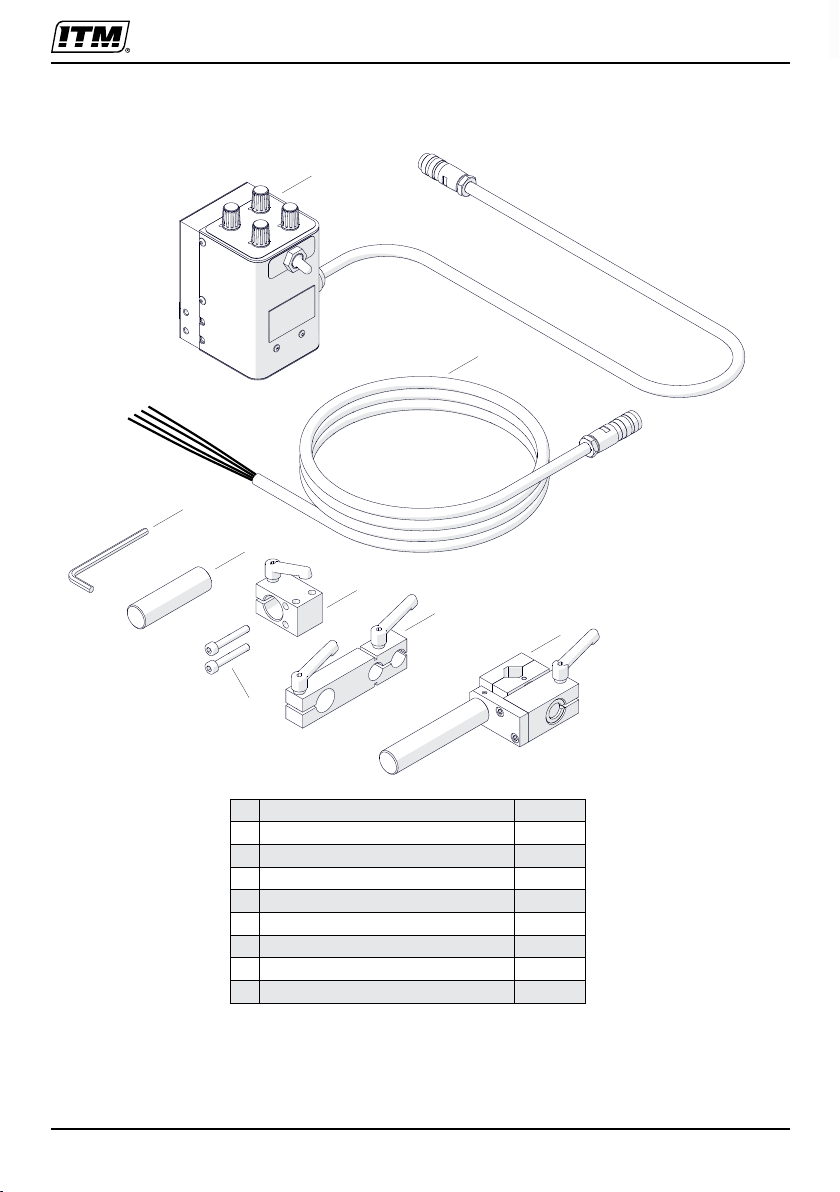 ITM®