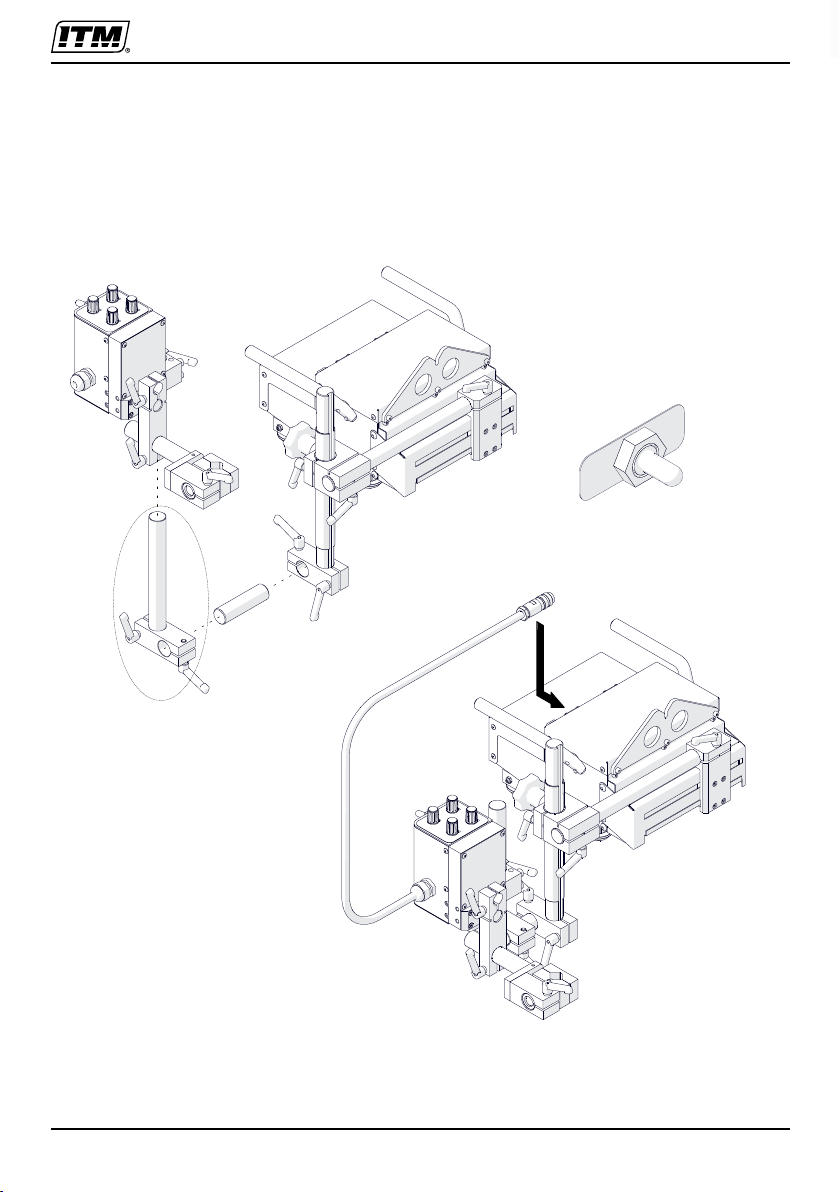 ITM®