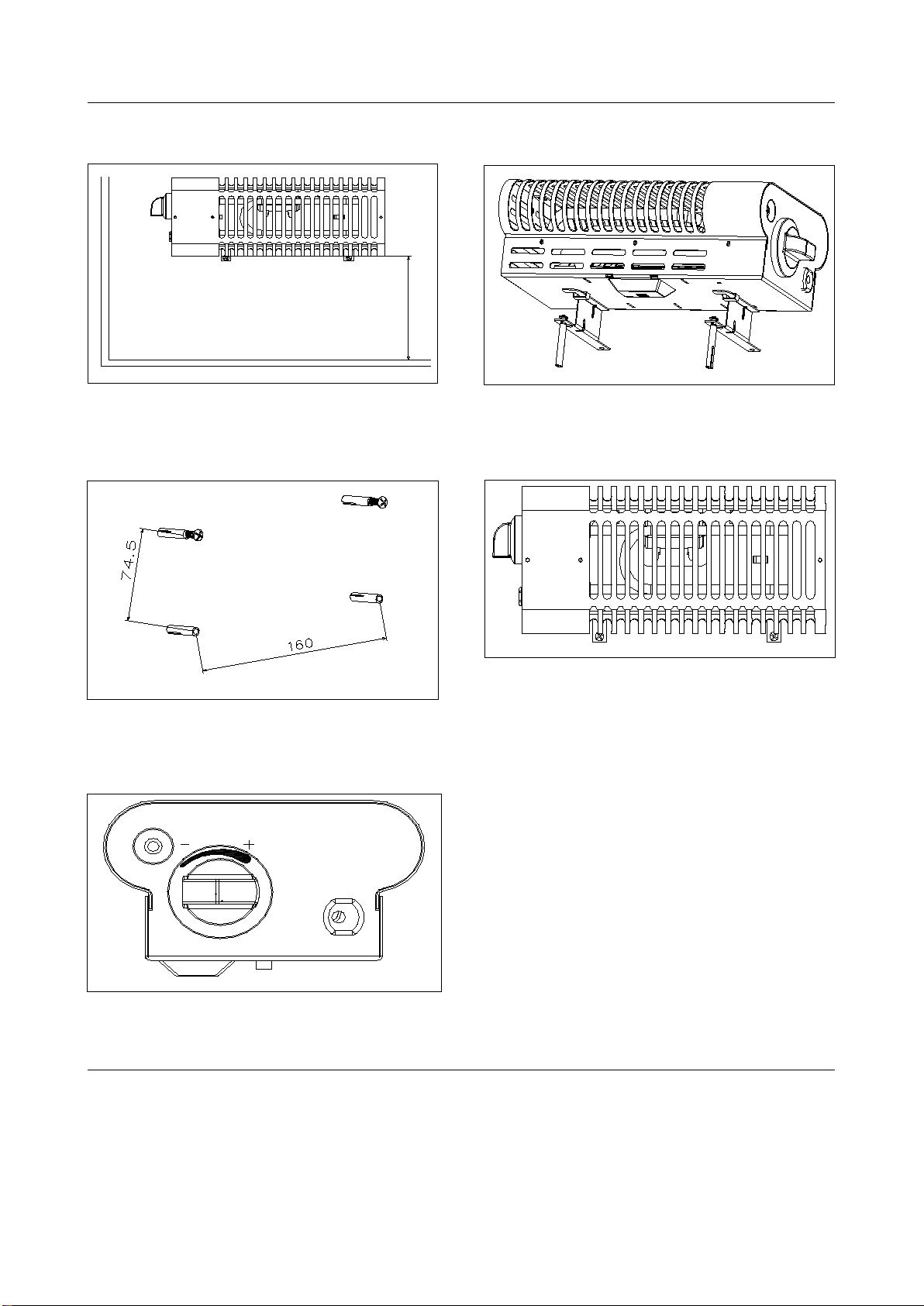 74.5

160

−
+