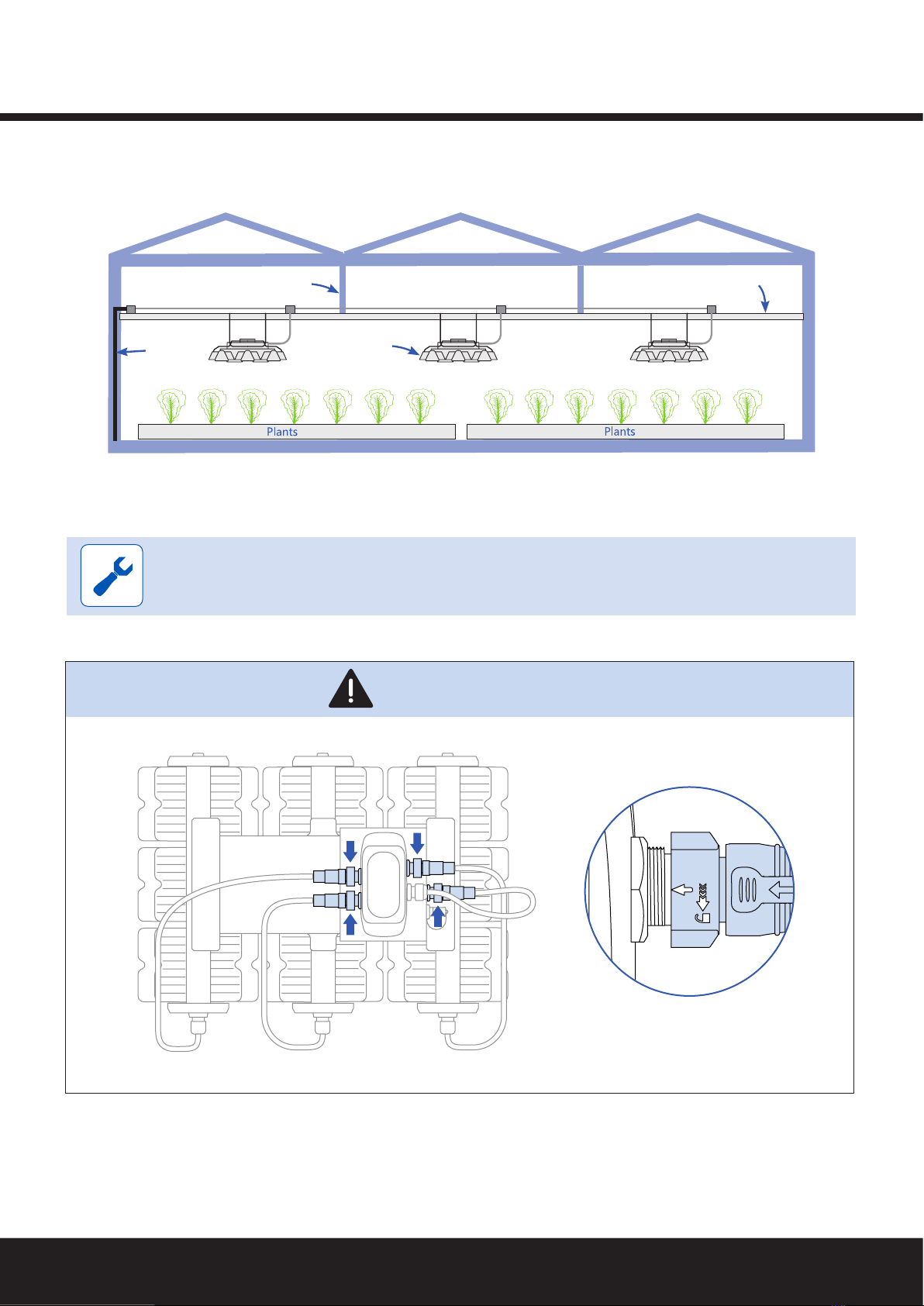 Plants

Plants