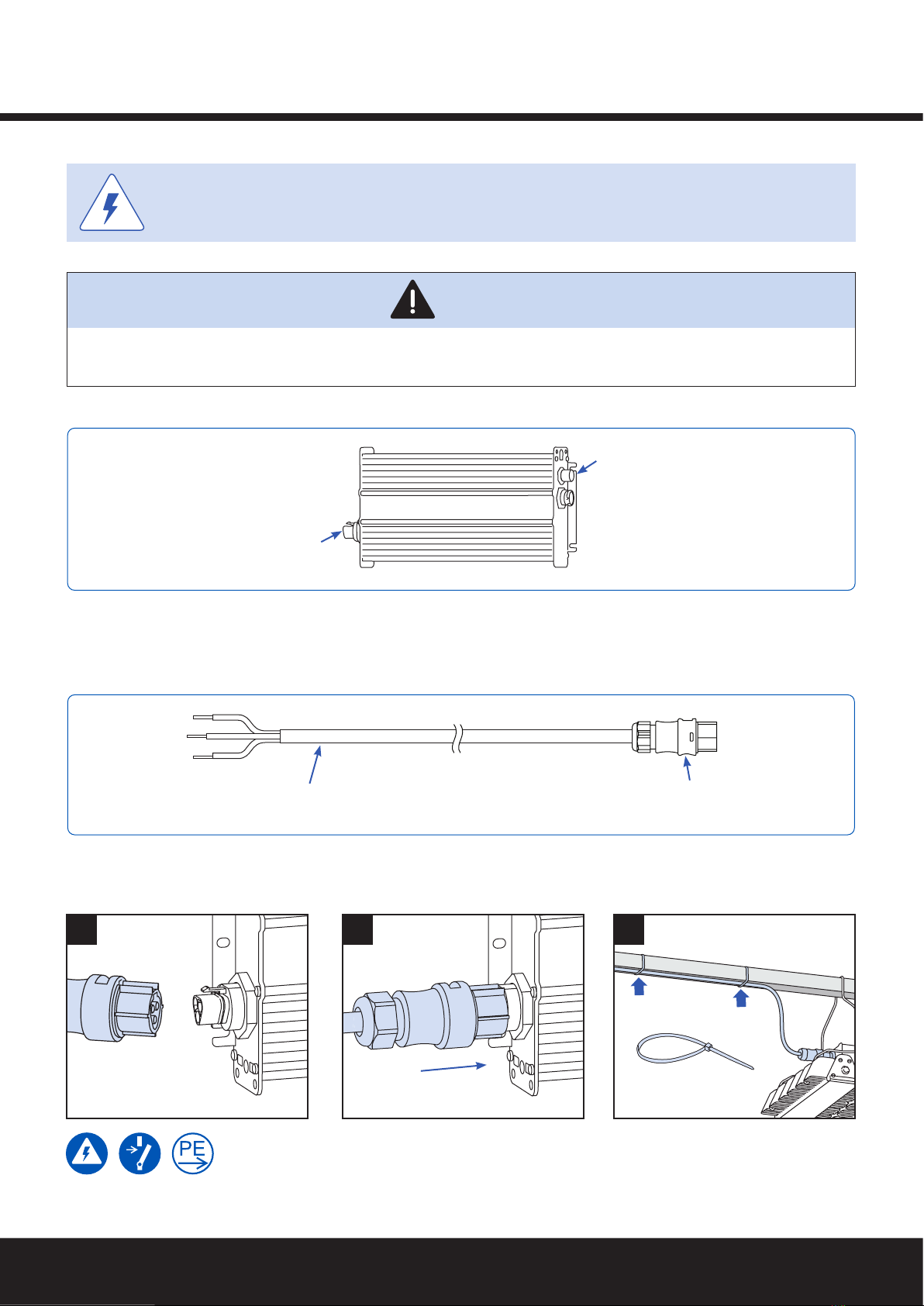 PE