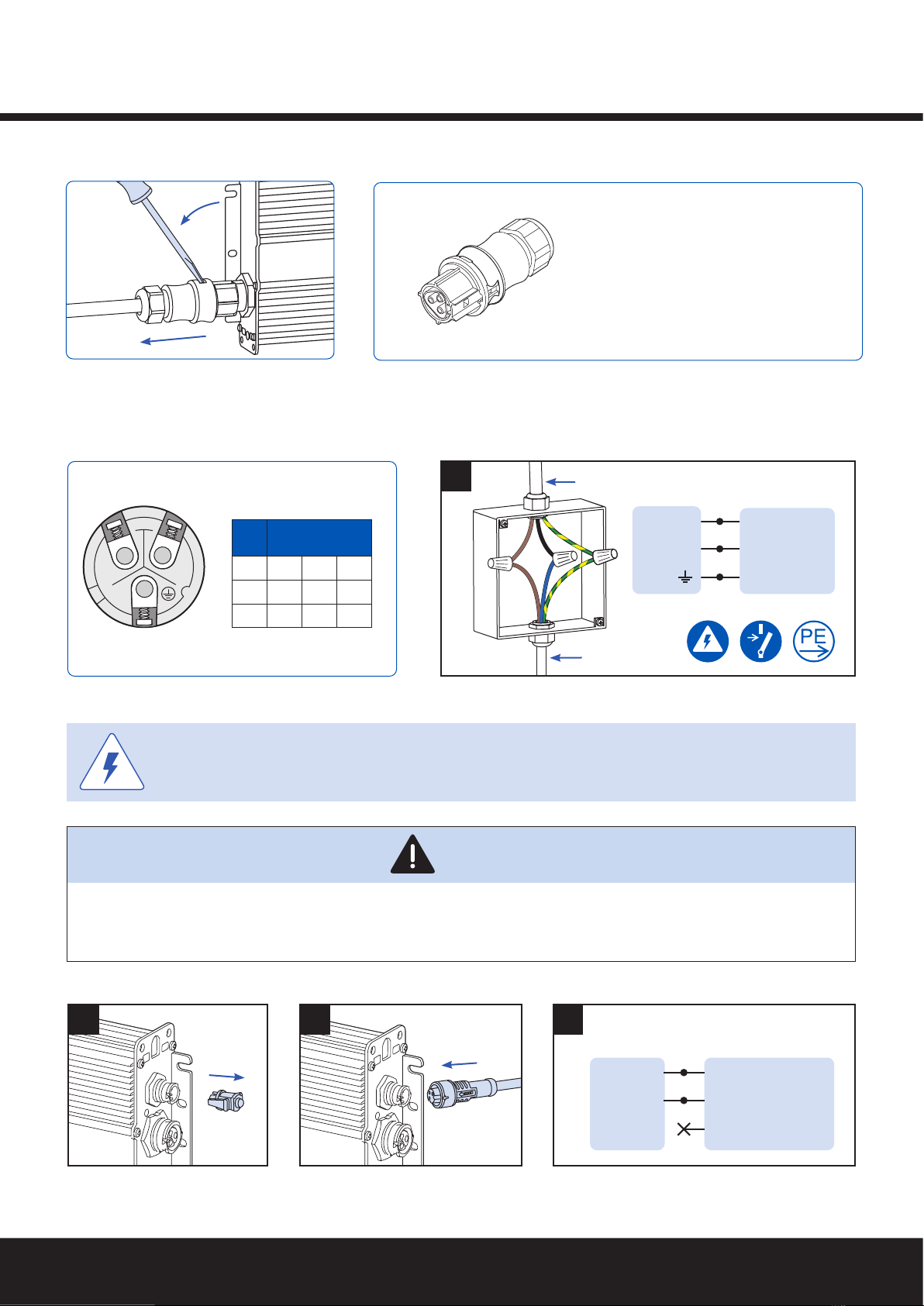 PE