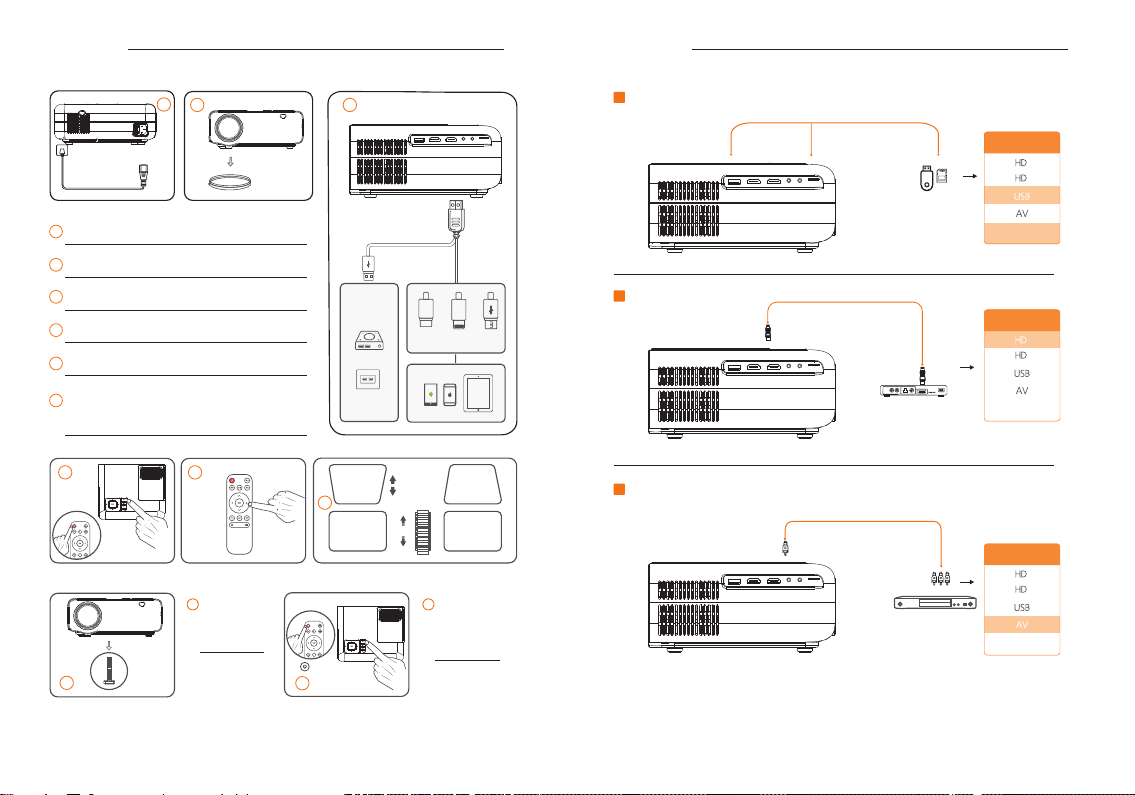 HD
HD
USB
AV

HD
HD
USB
AV

HD
HD
USB
AV