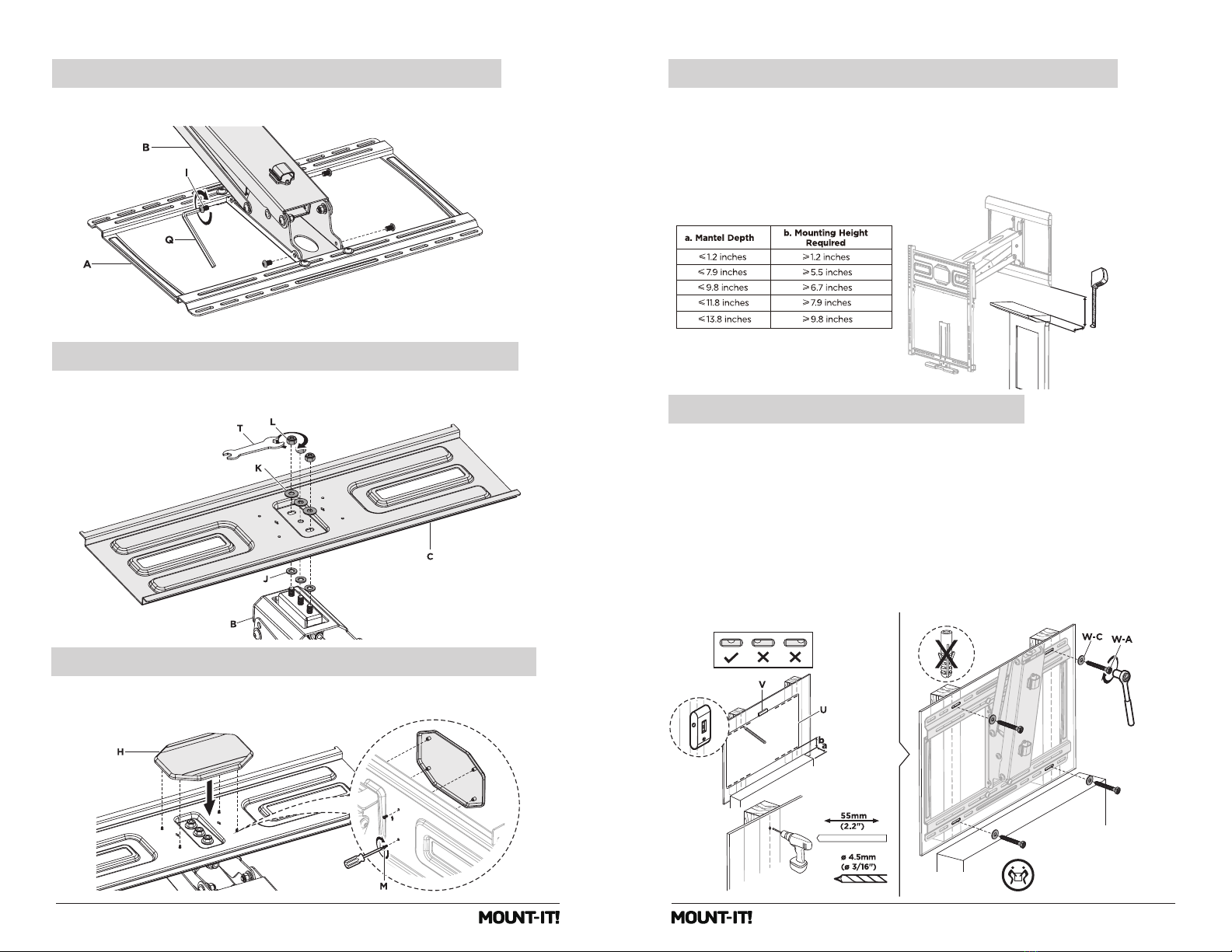 B

I

Q

A

T

L

K

C

J

B

H

M

MOUNT-IT!

| a. Mantel Depth | b. Mounting Height Required |
|---|---|
| ≤1.2 inches | ≥1.2 inches |
| ≤7.9 inches | ≥5.5 inches |
| ≤9.8 inches | ≥6.7 inches |
| ≤11.8 inches | ≥7.9 inches |
| ≤13.8 inches | ≥9.8 inches |

V

U

b

a

55mm (2.2")

ø 4.5mm (ø 3/16")

W-C

W-A

MOUNT-IT!