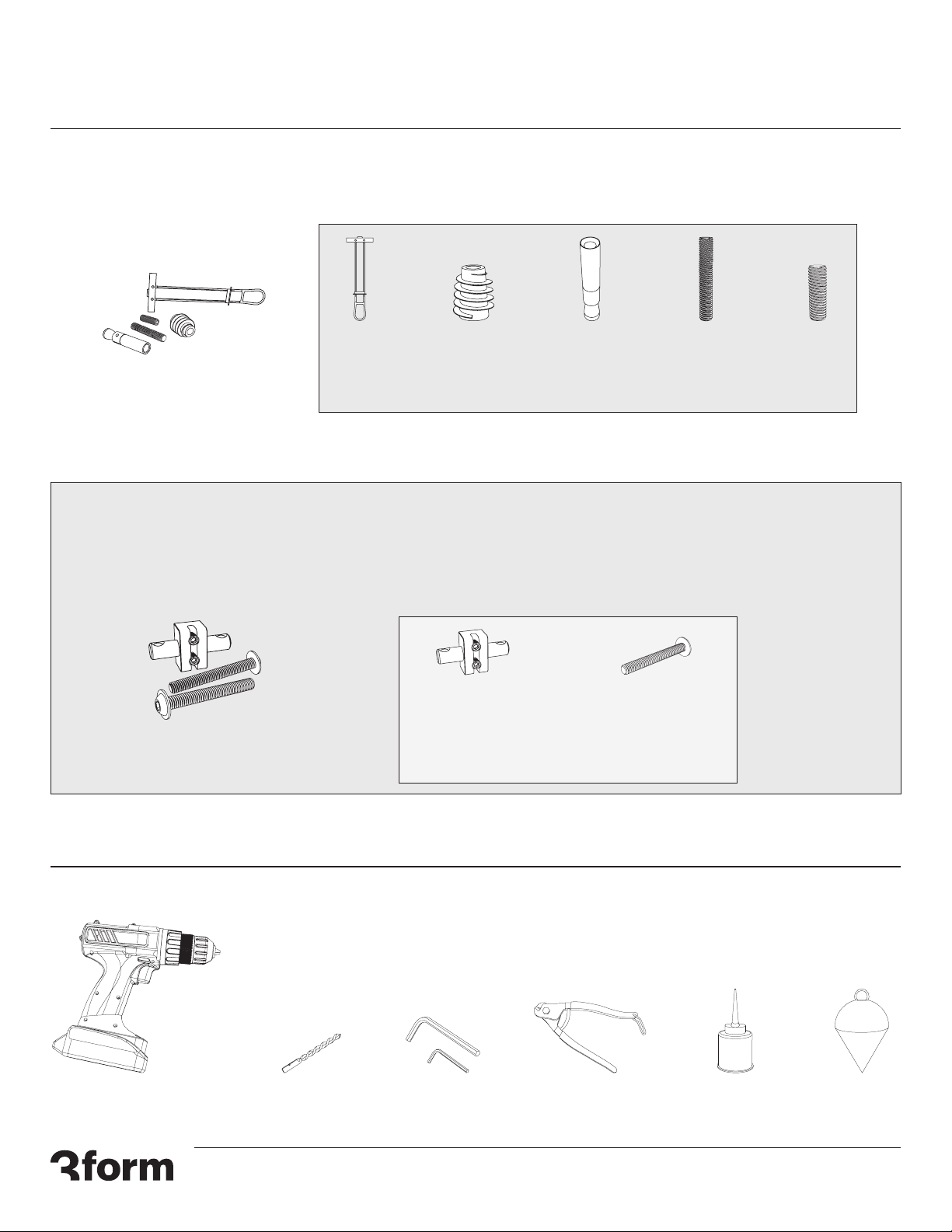 3form