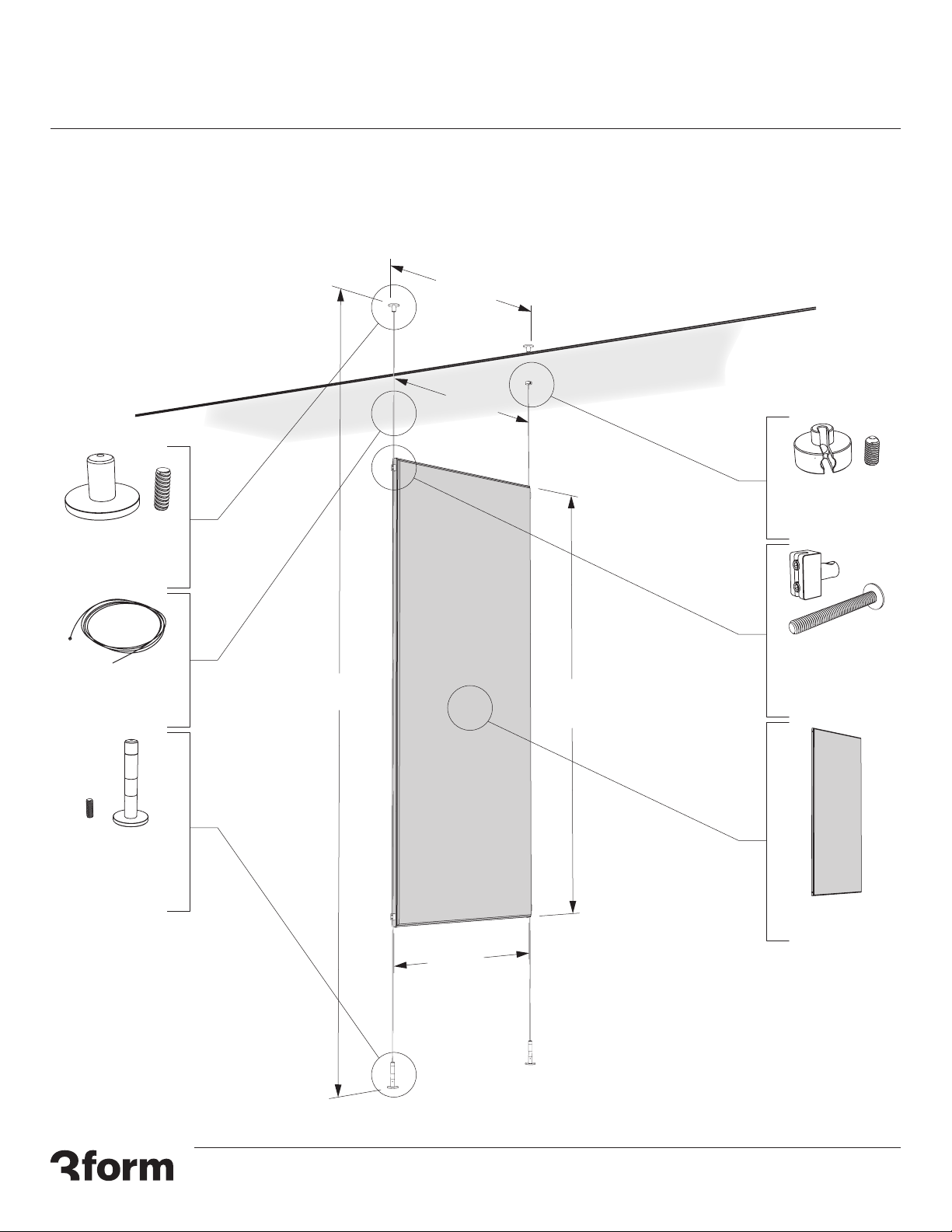 3form