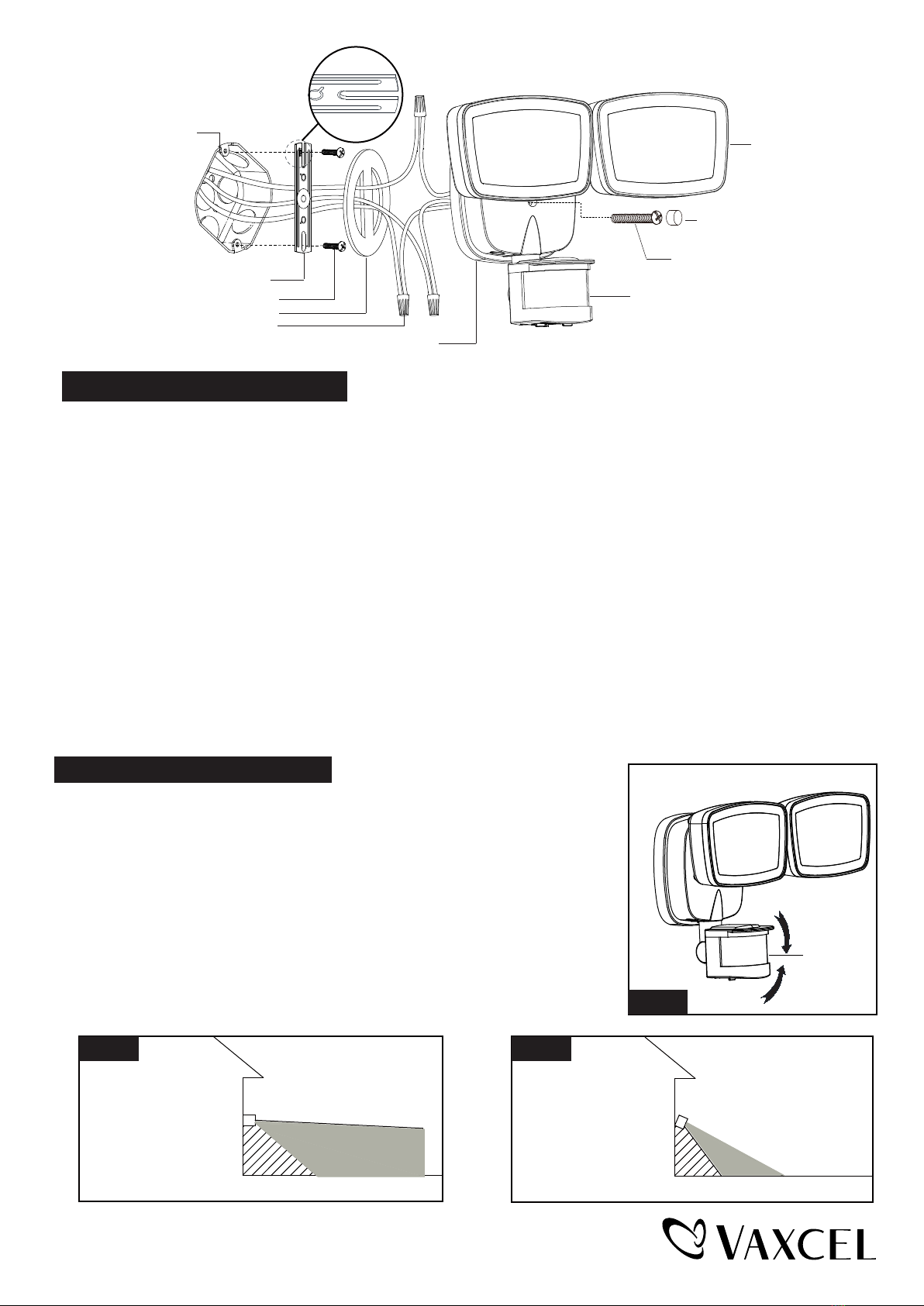 VAXCEL