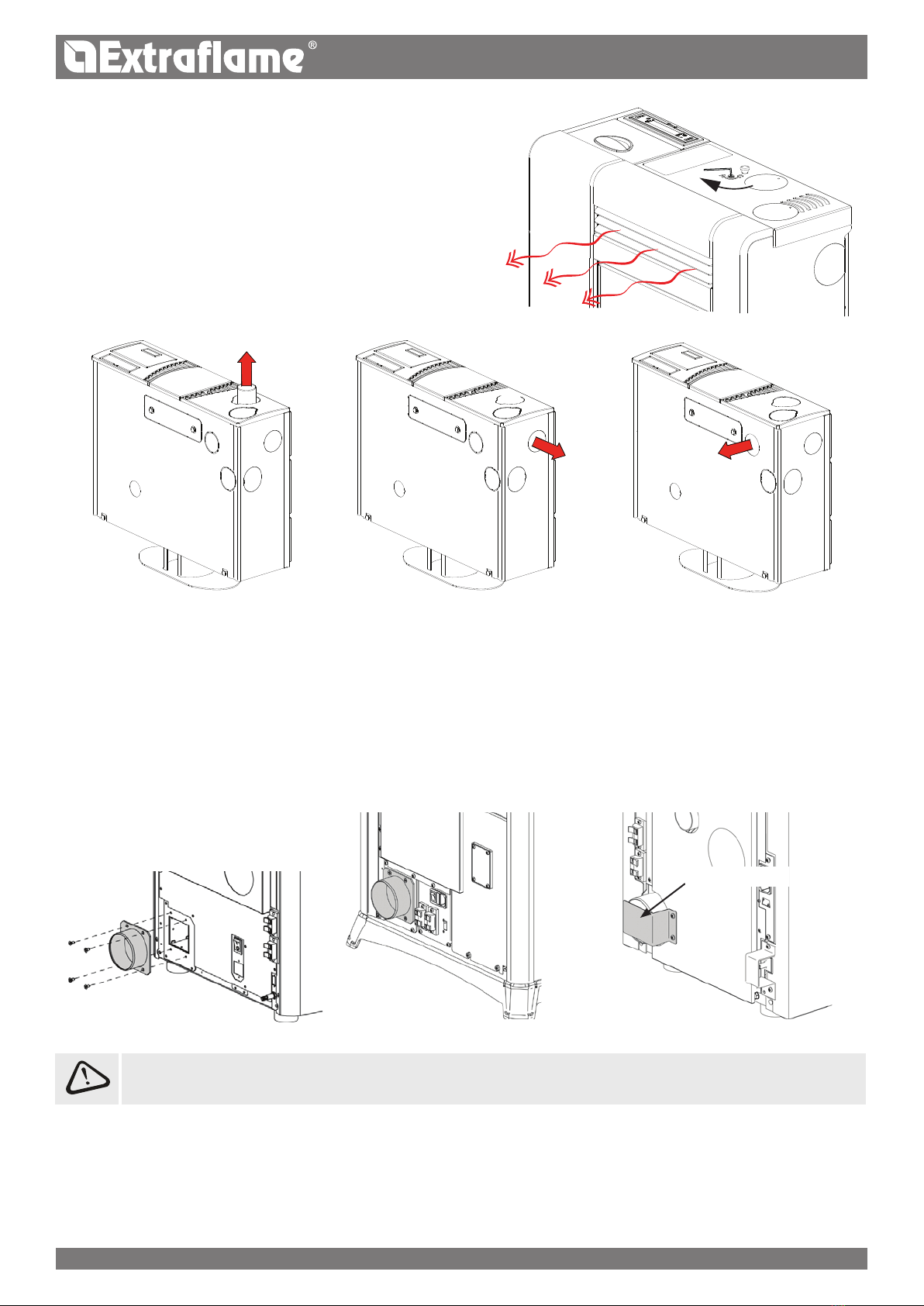 Extraflame®