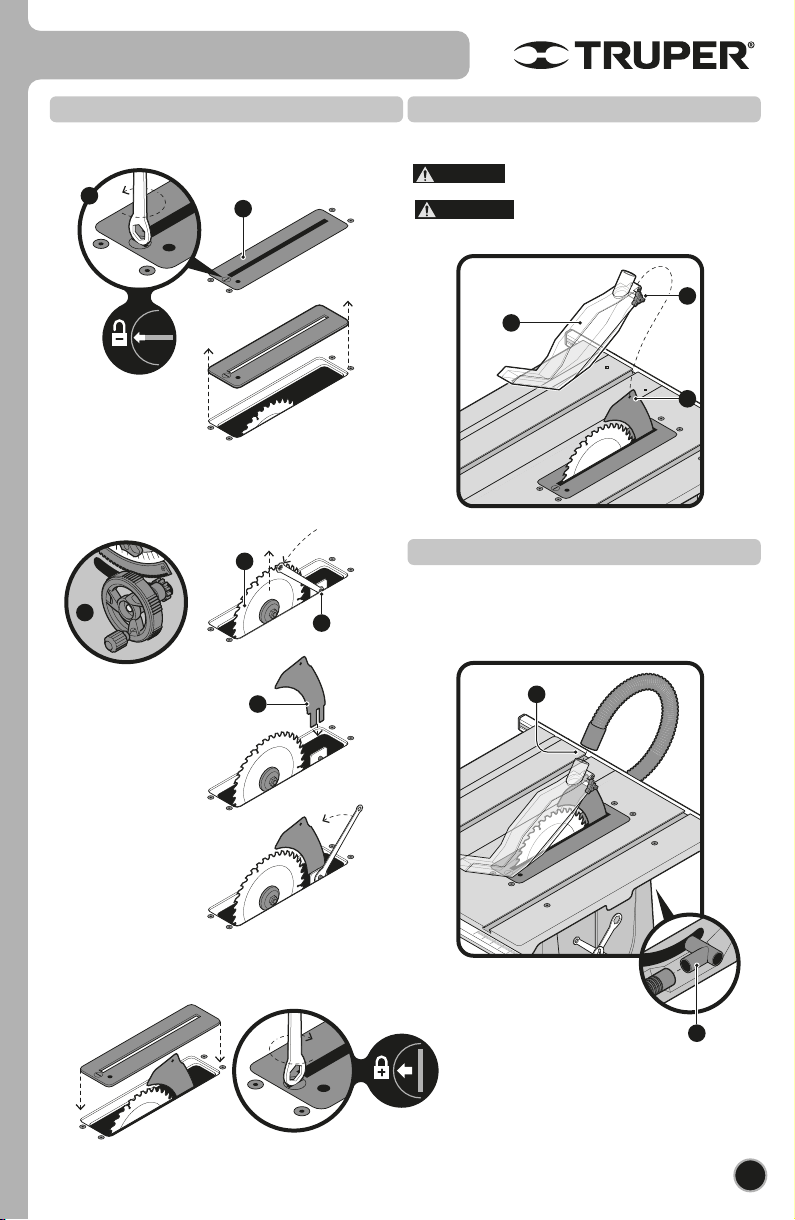 TRUPER®